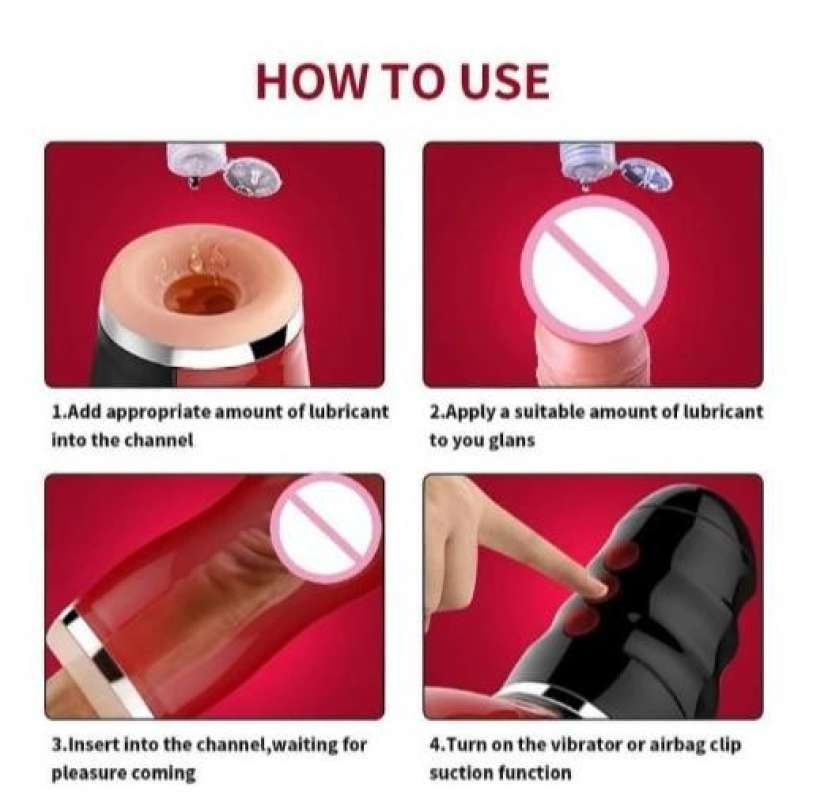 HOW TO USE

1.Add appropriate amount of lubricant into the channel

2.Apply a suitable amount of lubricant to you glans

3.Insert into the channel,waiting for pleasure coming

4.Turn on the vibrator or airbag clip suction function