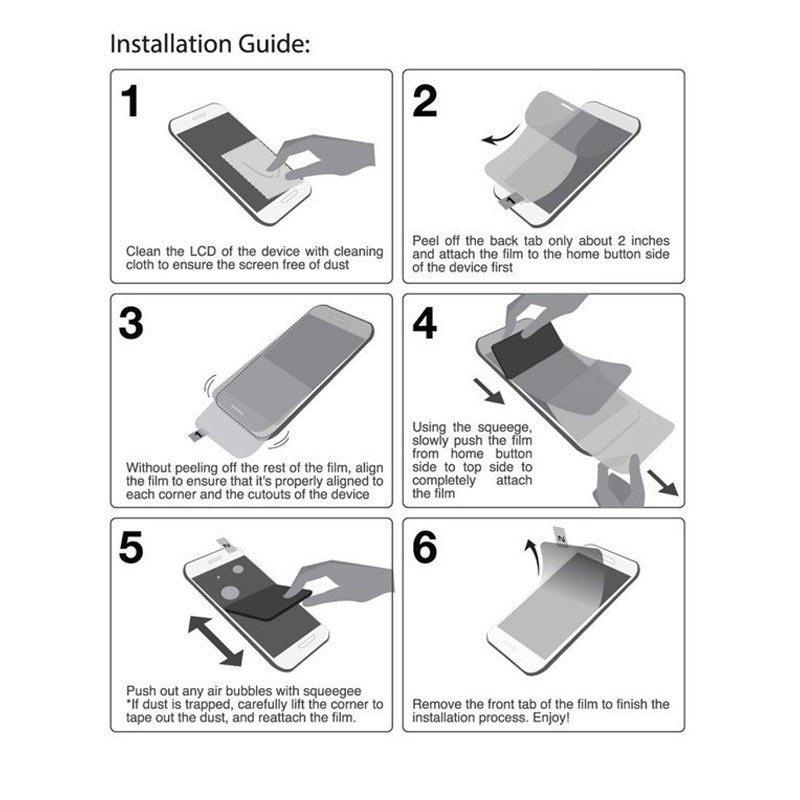 Installation Guide:

1

Clean the LCD of the device with cleaning cloth to ensure the screen free of dust

2

1

Peel off the back tab only about 2 inches and attach the film to the home button side of the device first

3

Without peeling off the rest of the film, align the film to ensure that it's properly aligned to each corner and the cutouts of the device

4

Using the squeege, slowly push the film from home button side to top side to completely attach the film

5

Push out any air bubbles with squeegee
*If dust is trapped, carefully lift the corner to tape out the dust, and reattach the film.

6

2

Remove the front tab of the film to finish the installation process. Enjoy!