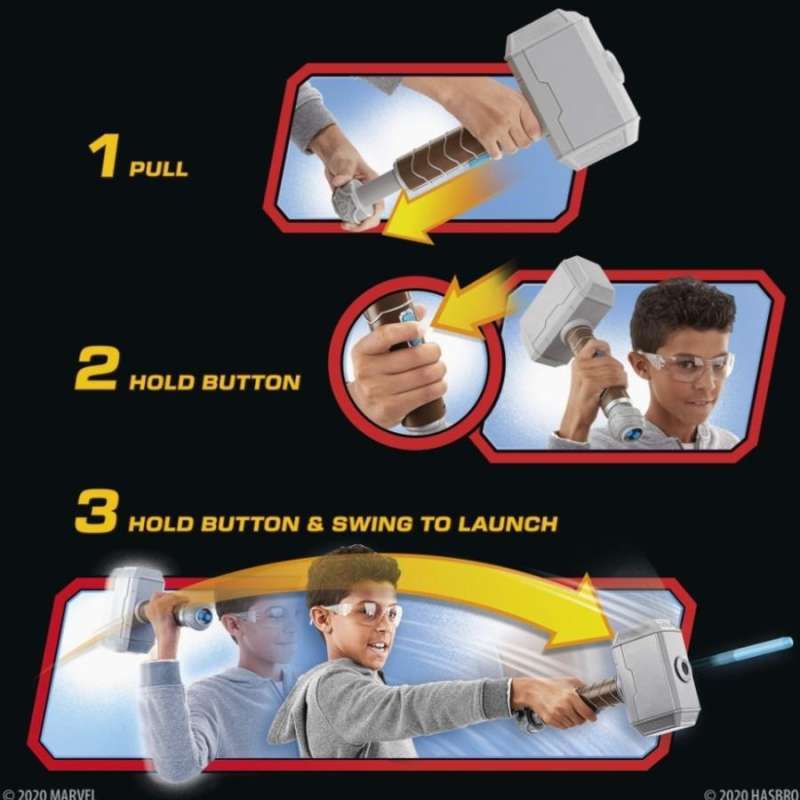 1 PULL

2 HOLD BUTTON

3 HOLD BUTTON & SWING TO LAUNCH

© 2020 MARVEL

© 2020 HASBRO