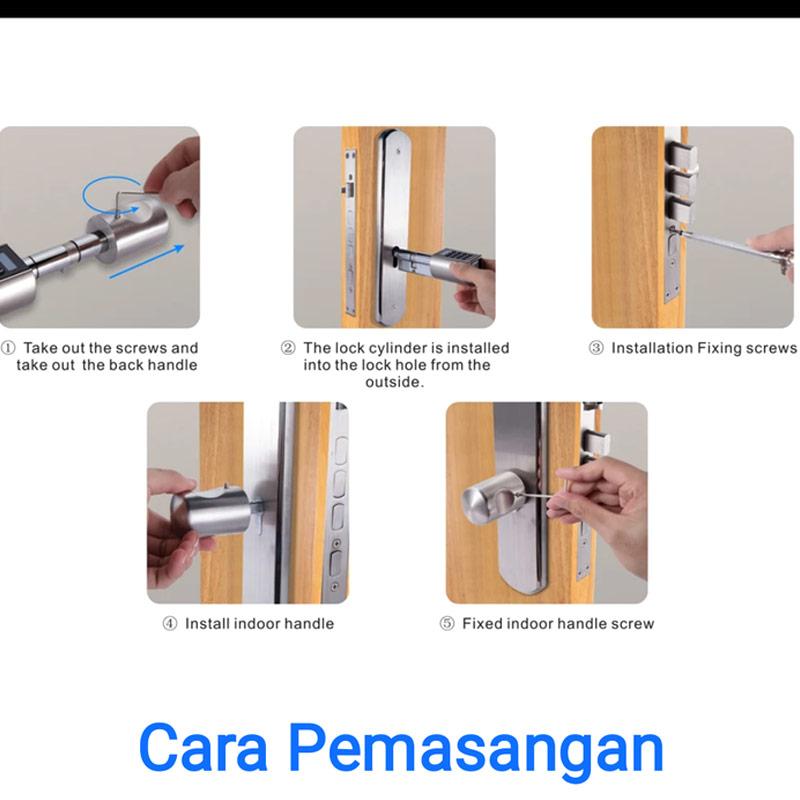 ① Take out the screws and take out the back handle

② The lock cylinder is installed into the lock hole from the outside.

③ Installation Fixing screws

④ Install indoor handle

⑤ Fixed indoor handle screw

Cara Pemasangan