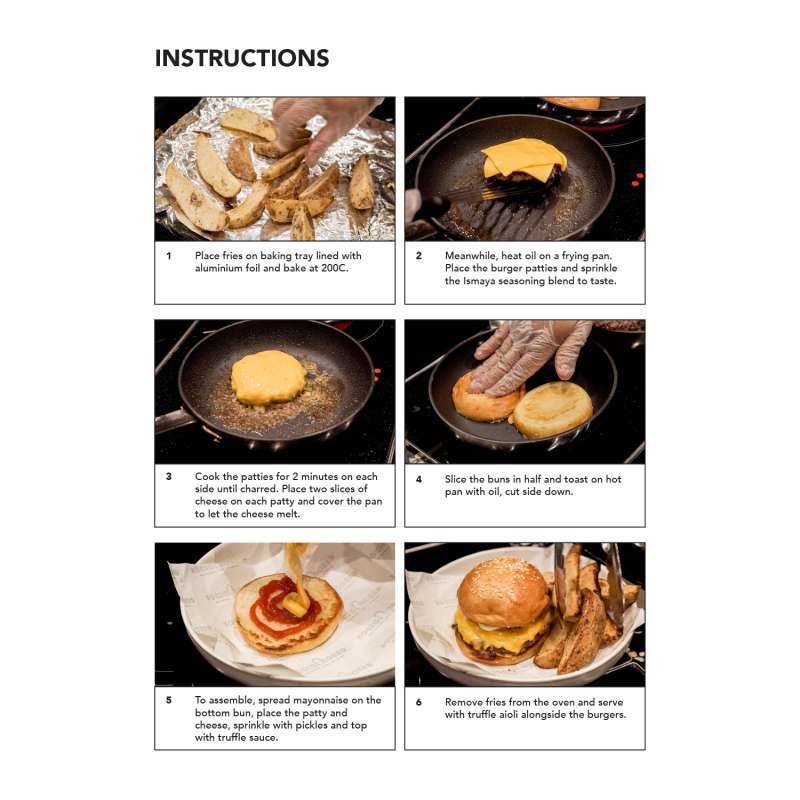 INSTRUCTIONS

1 Place fries on baking tray lined with aluminium foil and bake at 200C.

2 Meanwhile, heat oil on a frying pan. Place the burger patties and sprinkle the Ismaya seasoning blend to taste.

3 Cook the patties for 2 minutes on each side until charred. Place two slices of cheese on each patty and cover the pan to let the cheese melt.

4 Slice the buns in half and toast on hot pan with oil, cut side down.

5 To assemble, spread mayonnaise on the bottom bun, place the patty and cheese, sprinkle with pickles and top with truffle sauce.

6 Remove fries from the oven and serve with truffle aioli alongside the burgers.