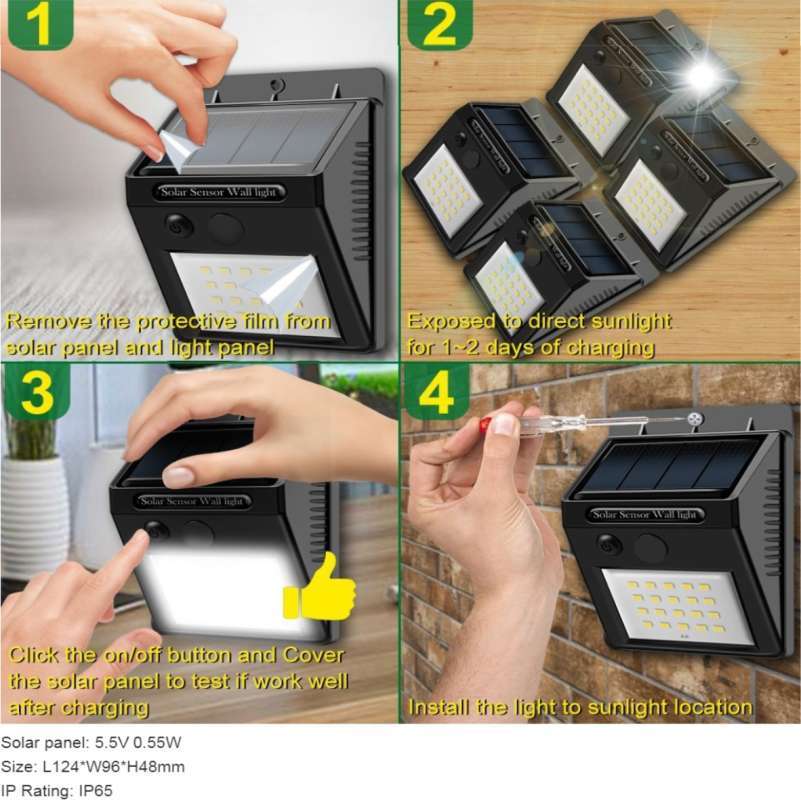 1

Solar Sensor Wall light

Remove the protective film from solar panel and light panel

2

Exposed to direct sunlight for 1~2 days of charging

3

Solar Sensor Wall light

Click the on/off button and Cover the solar panel to test if work well after charging

4

Solar Sensor Wall light

Install the light to sunlight location

Solar panel: 5.5V 0.55W
Size: L124*W96*H48mm
IP Rating: IP65