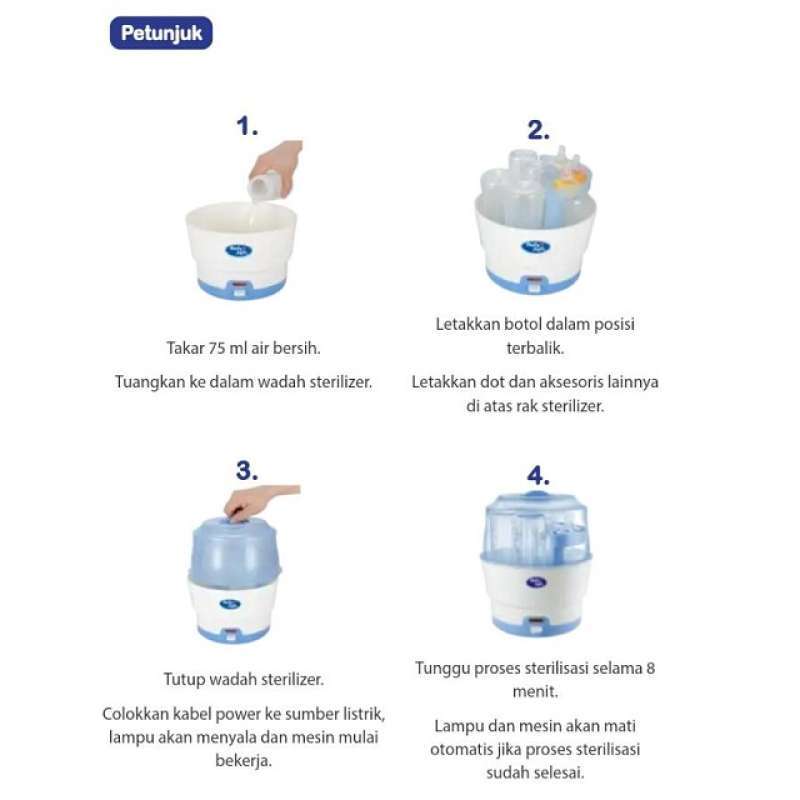 Petunjuk

1.

Takar 75 ml air bersih.

Tuangkan ke dalam wadah sterilizer.

2.

Letakkan botol dalam posisi terbalik.

Letakkan dot dan aksesoris lainnya di atas rak sterilizer.

3.

Tutup wadah sterilizer.

Colokkan kabel power ke sumber listrik, lampu akan menyala dan mesin mulai bekerja.

4.

Tunggu proses sterilisasi selama 8 menit.

Lampu dan mesin akan mati otomatis jika proses sterilisasi sudah selesai.