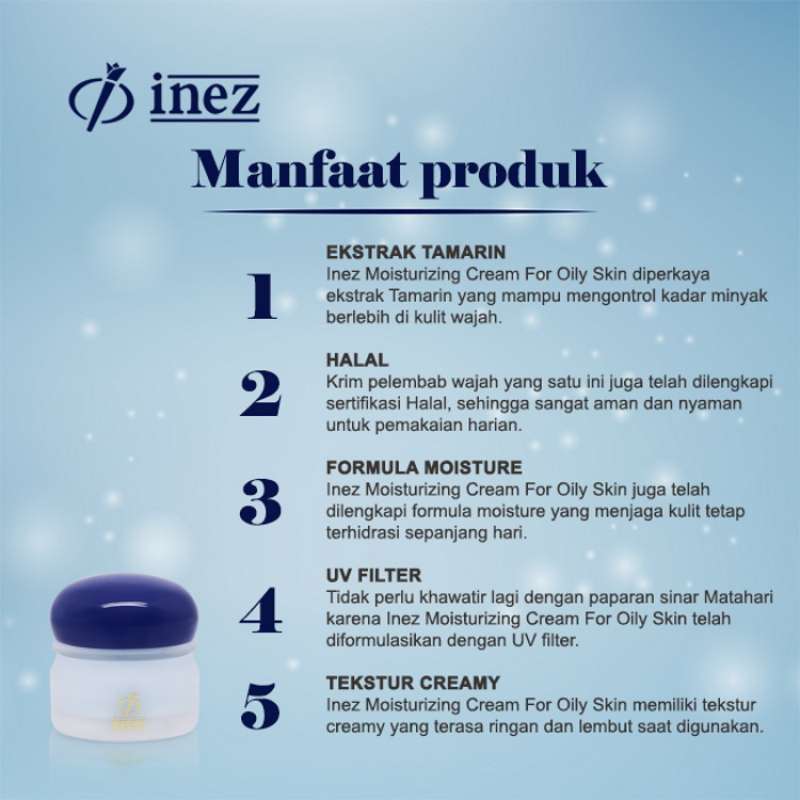 inez

Manfaat produk

1
EKSTRAK TAMARIN
Inez Moisturizing Cream For Oily Skin diperkaya ekstrak Tamarin yang mampu mengontrol kadar minyak berlebih di kulit wajah.

2
HALAL
Krim pelembab wajah yang satu ini juga telah dilengkapi sertifikasi Halal, sehingga sangat aman dan nyaman untuk pemakaian harian.

3
FORMULA MOISTURE
Inez Moisturizing Cream For Oily Skin juga telah dilengkapi formula moisture yang menjaga kulit tetap terhidrasi sepanjang hari.

4
UV FILTER
Tidak perlu khawatir lagi dengan paparan sinar Matahari karena Inez Moisturizing Cream For Oily Skin telah diformulasikan dengan UV filter.

5
TEKSTUR CREAMY
Inez Moisturizing Cream For Oily Skin memiliki tekstur creamy yang terasa ringan dan lembut saat digunakan.

inez