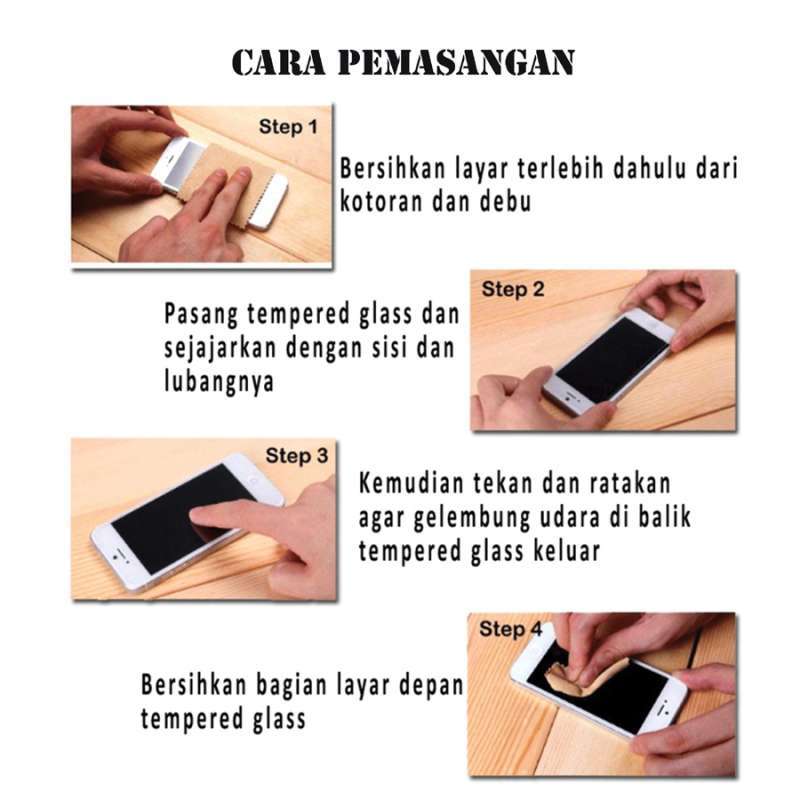 CARA PEMASANGAN

Step 1

Bersihkan layar terlebih dahulu dari kotoran dan debu

Step 2

Pasang tempered glass dan sejajarkan dengan sisi dan lubangnya

Step 3

Kemudian tekan dan ratakan agar gelembung udara di balik tempered glass keluar

Step 4

Bersihkan bagian layar depan tempered glass