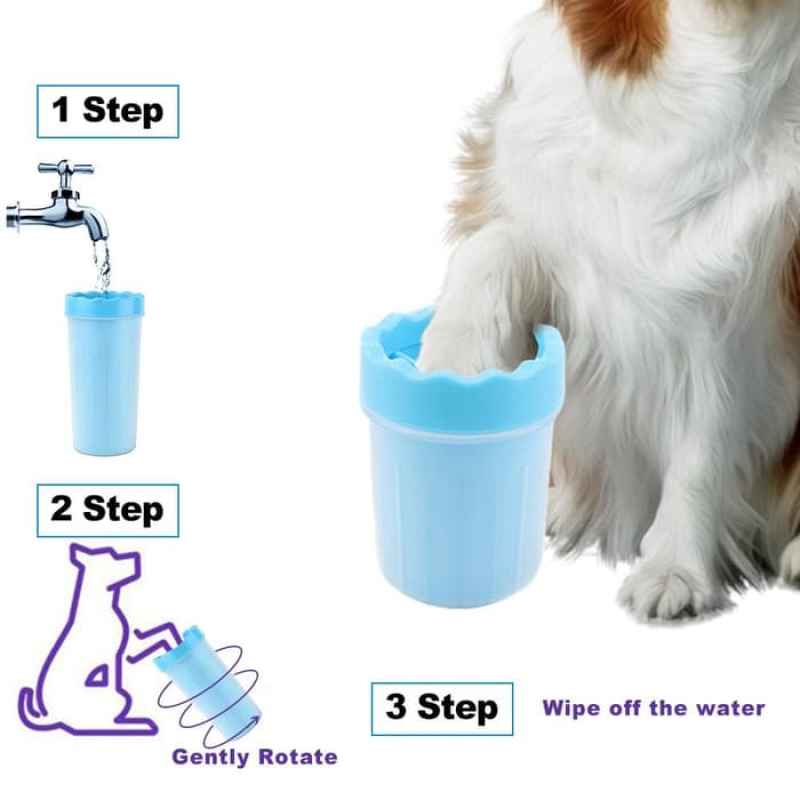 1 Step

2 Step

Gently Rotate

3 Step

Wipe off the water