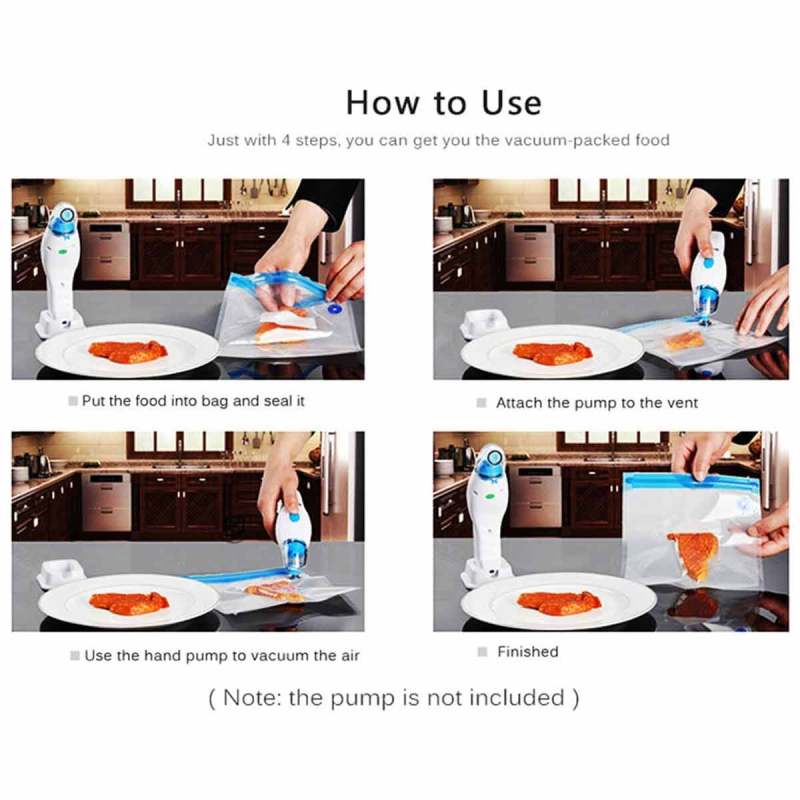 How to Use

Just with 4 steps, you can get you the vacuum-packed food

Put the food into bag and seal it

Attach the pump to the vent

Use the hand pump to vacuum the air

Finished

( Note: the pump is not included )