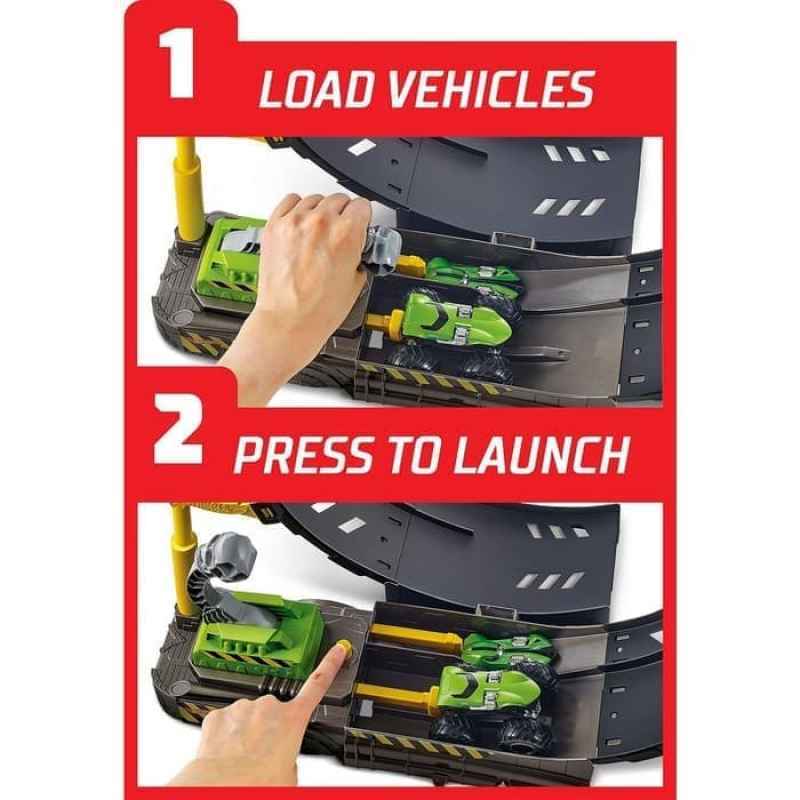 1 LOAD VEHICLES

2 PRESS TO LAUNCH