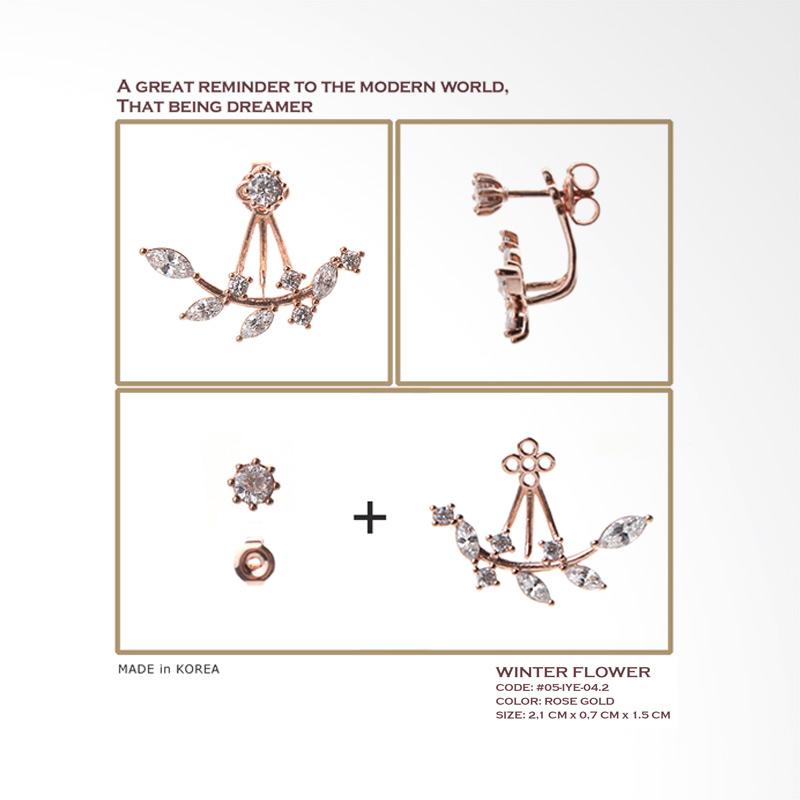 A GREAT REMINDER TO THE MODERN WORLD,
THAT BEING DREAMER

+

MADE in KOREA

WINTER FLOWER
CODE: #05-IYE-04.2
COLOR: ROSE GOLD
SIZE: 2,1 CM x 0,7 CM x 1.5 CM