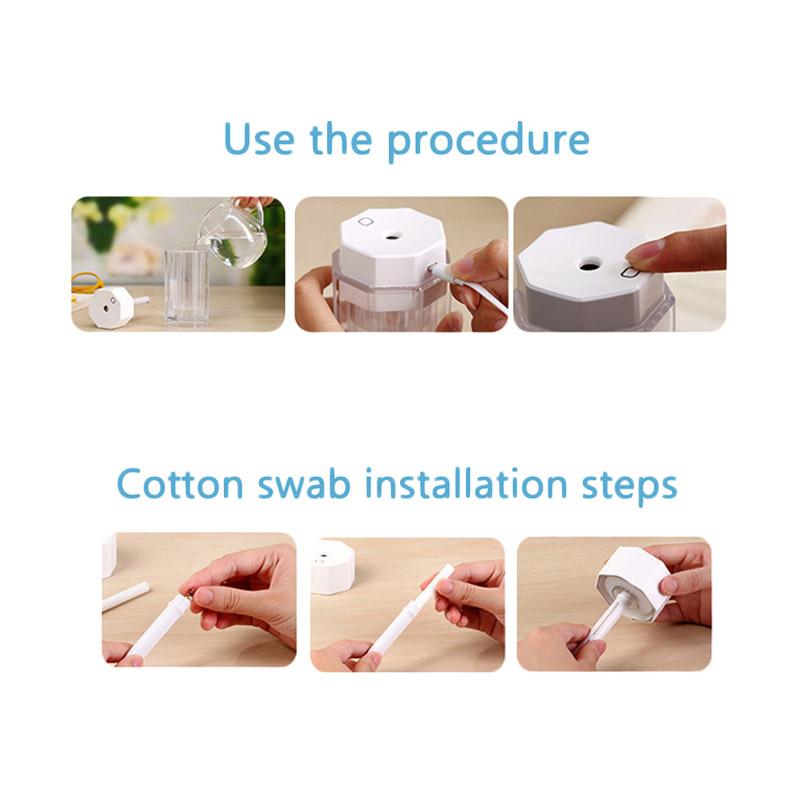 Use the procedure

Cotton swab installation steps