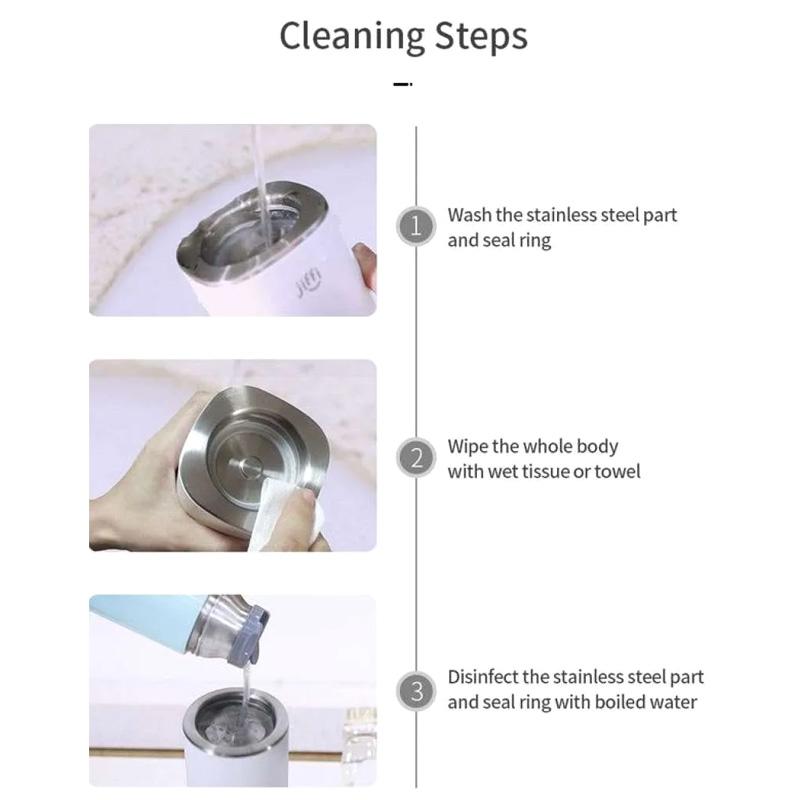 Cleaning Steps

jiffi

1 Wash the stainless steel part and seal ring

2 Wipe the whole body with wet tissue or towel

3 Disinfect the stainless steel part and seal ring with boiled water