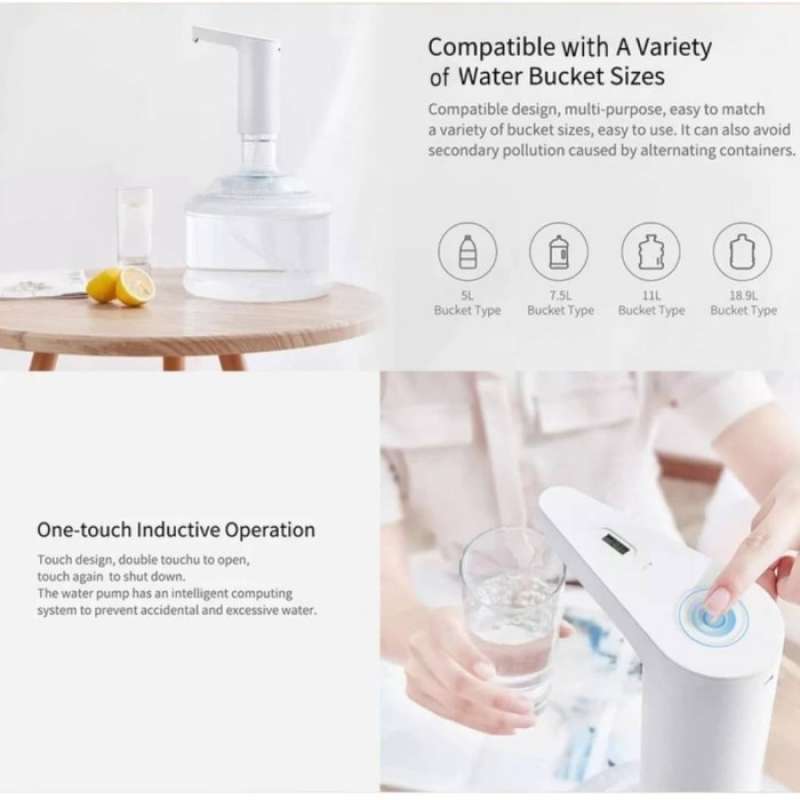 Compatible with A Variety of Water Bucket Sizes

Compatible design, multi-purpose, easy to match a variety of bucket sizes, easy to use. It can also avoid secondary pollution caused by alternating containers.

5L
Bucket Type

7.5L
Bucket Type

11L
Bucket Type

18.9L
Bucket Type

One-touch Inductive Operation

Touch design, double touchu to open, touch again to shut down.
The water pump has an intelligent computing system to prevent accidental and excessive water.