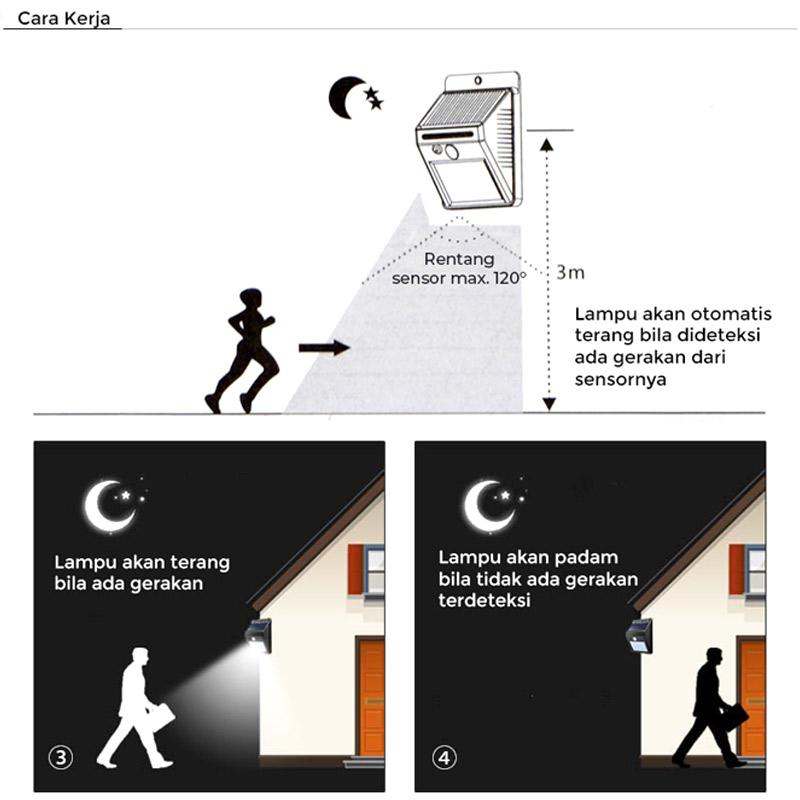 Cara Kerja

Rentang sensor max. 120°

3m

Lampu akan otomatis terang bila dideteksi ada gerakan dari sensornya

Lampu akan terang bila ada gerakan

③

Lampu akan padam bila tidak ada gerakan terdeteksi

④