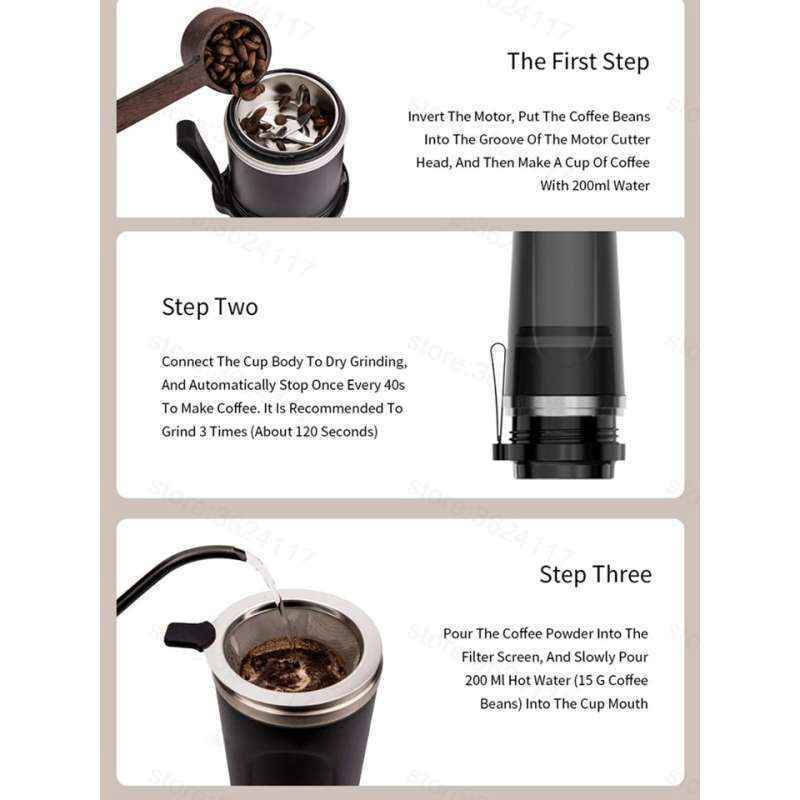 The First Step

Invert The Motor, Put The Coffee Beans Into The Groove Of The Motor Cutter Head, And Then Make A Cup Of Coffee With 200ml Water

Step Two

Connect The Cup Body To Dry Grinding, And Automatically Stop Once Every 40s To Make Coffee. It Is Recommended To Grind 3 Times (About 120 Seconds)

Step Three

Pour The Coffee Powder Into The Filter Screen, And Slowly Pour 200 Ml Hot Water (15 G Coffee Beans) Into The Cup Mouth