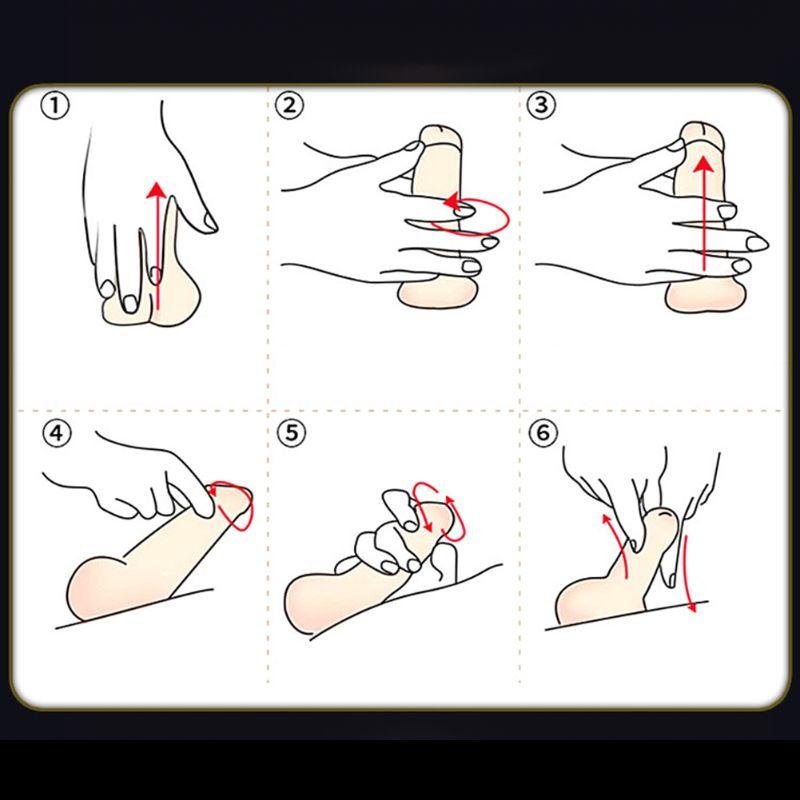 ①

②

③

④

⑤

⑥