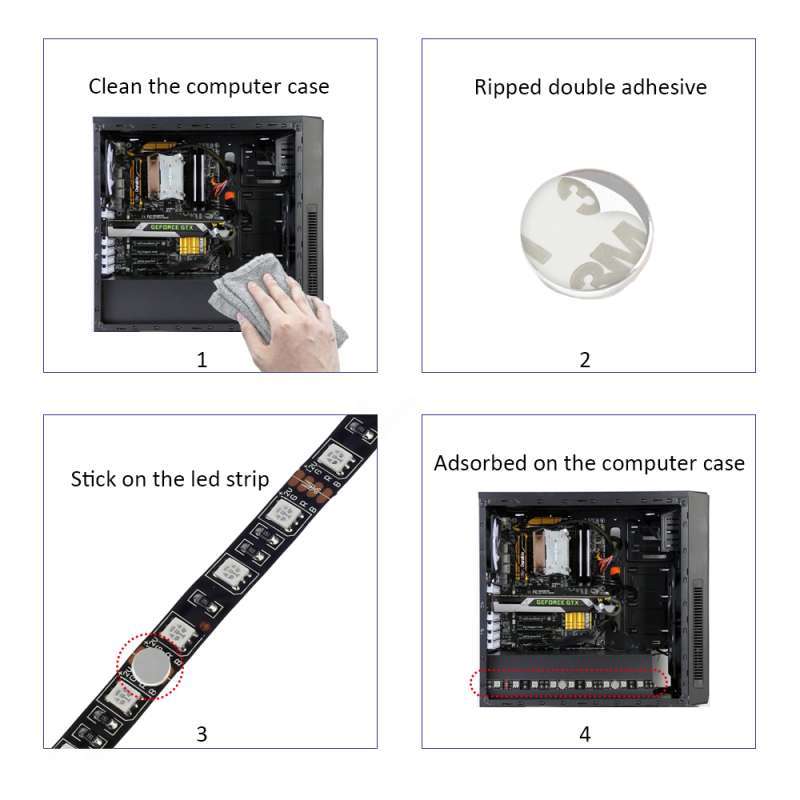 Clean the computer case

GEFORCE GTX

1

Ripped double adhesive

3M

2

Stick on the led strip

3

Adsorbed on the computer case

GEFORCE GTX

4