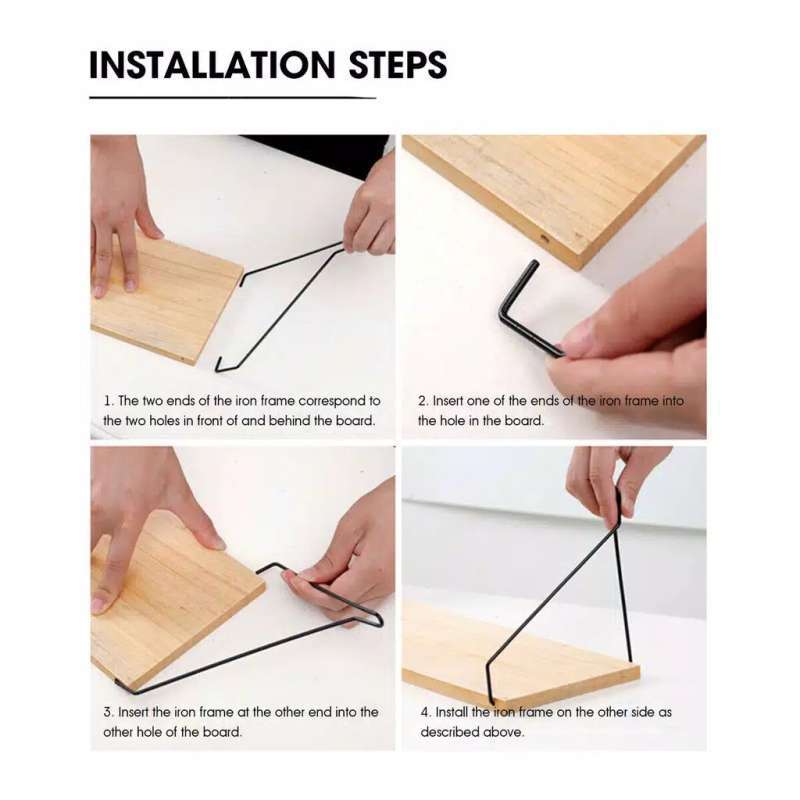 INSTALLATION STEPS

1. The two ends of the iron frame correspond to the two holes in front of and behind the board.

2. Insert one of the ends of the iron frame into the hole in the board.

3. Insert the iron frame at the other end into the other hole of the board.

4. Install the iron frame on the other side as described above.