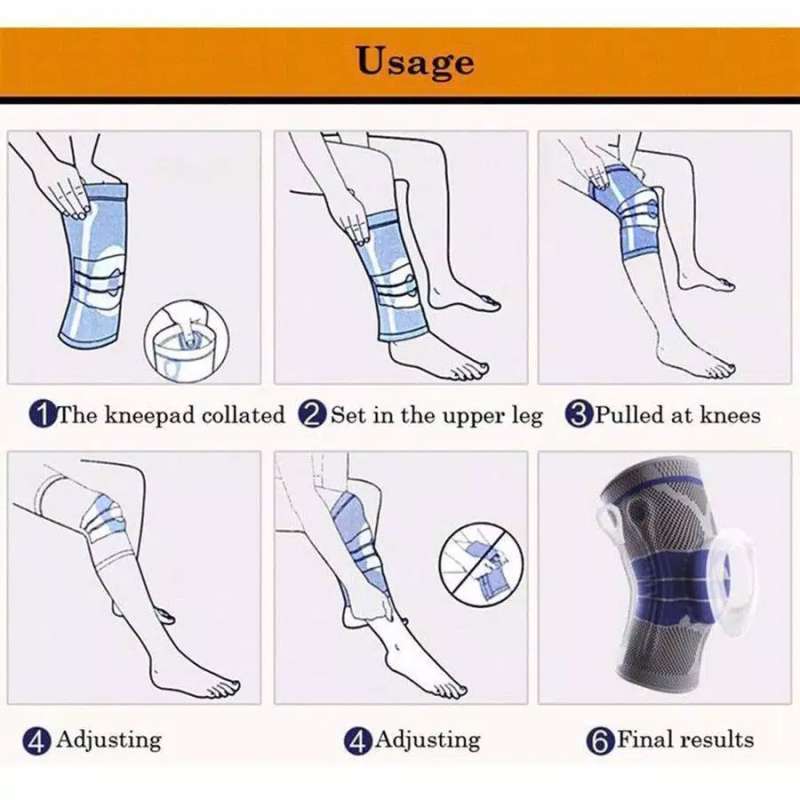 Usage

1 The kneepad collated 2 Set in the upper leg 3 Pulled at knees

4 Adjusting 4 Adjusting 6 Final results