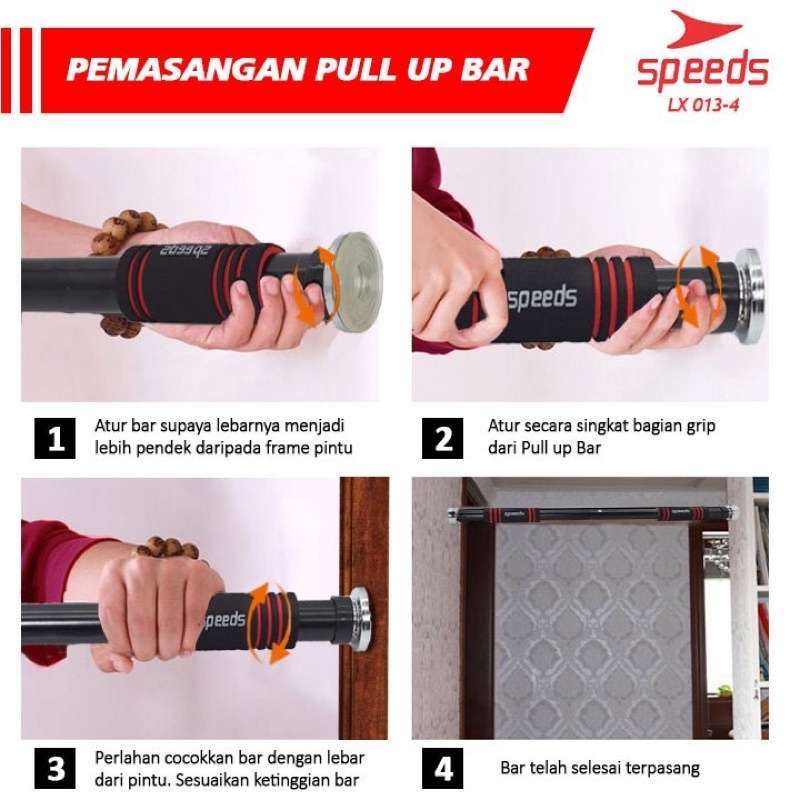 PEMASANGAN PULL UP BAR

speeds
LX 013-4

speeds

speeds

1 Atur bar supaya lebarnya menjadi lebih pendek daripada frame pintu

2 Atur secara singkat bagian grip dari Pull up Bar

speeds

speeds

speeds

3 Perlahan cocokkan bar dengan lebar dari pintu. Sesuaikan ketinggian bar

4 Bar telah selesai terpasang