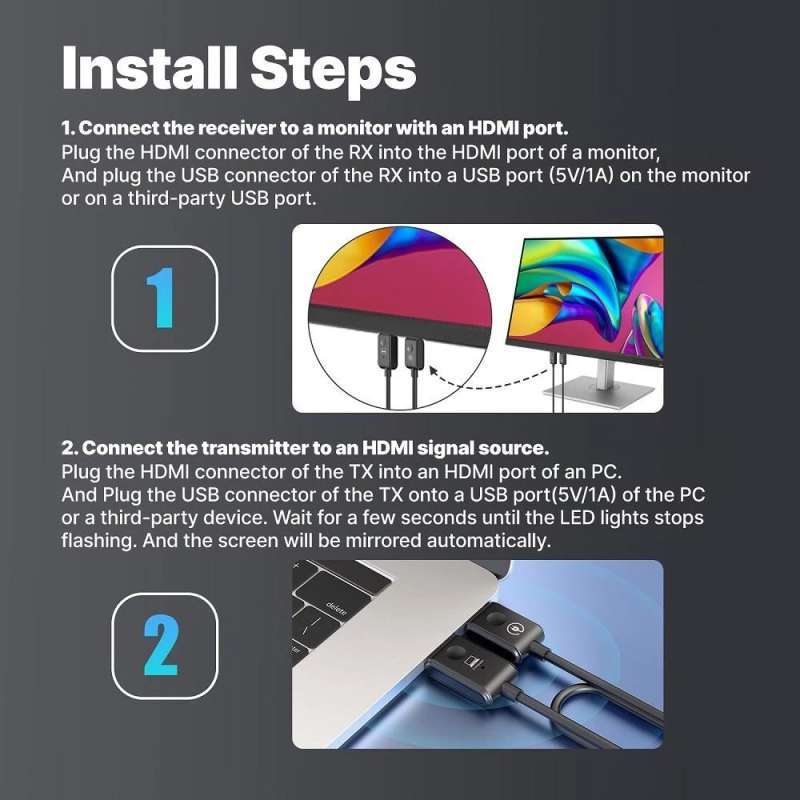 Install Steps

1. Connect the receiver to a monitor with an HDMI port.
Plug the HDMI connector of the RX into the HDMI port of a monitor, And plug the USB connector of the RX into a USB port (5V/1A) on the monitor or on a third-party USB port.

1

2. Connect the transmitter to an HDMI signal source.
Plug the HDMI connector of the TX into an HDMI port of an PC. And Plug the USB connector of the TX onto a USB port(5V/1A) of the PC or a third-party device. Wait for a few seconds until the LED lights stops flashing. And the screen will be mirrored automatically.

2

delete