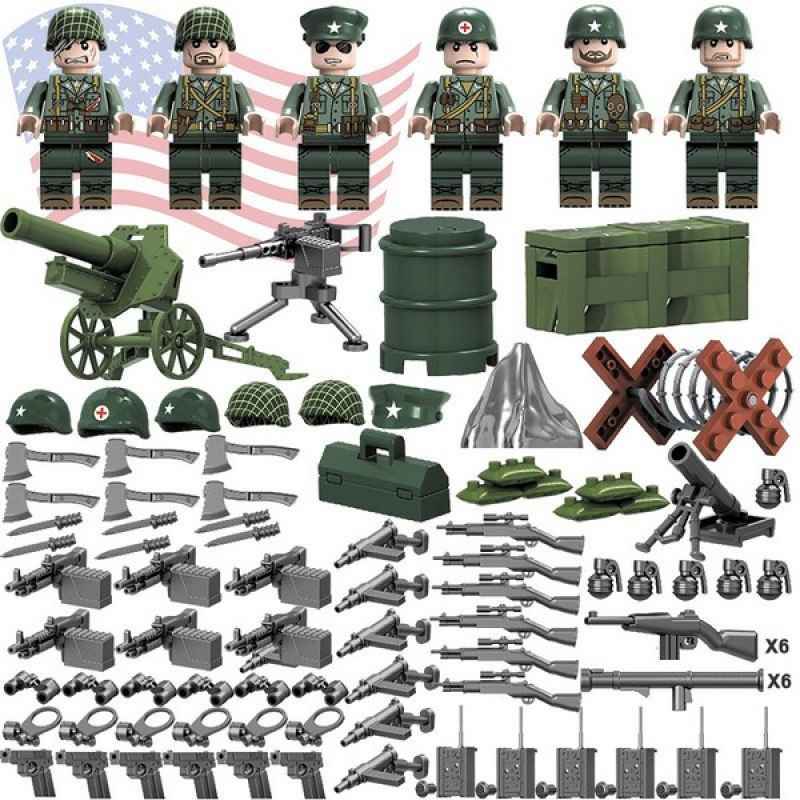 X6
X6