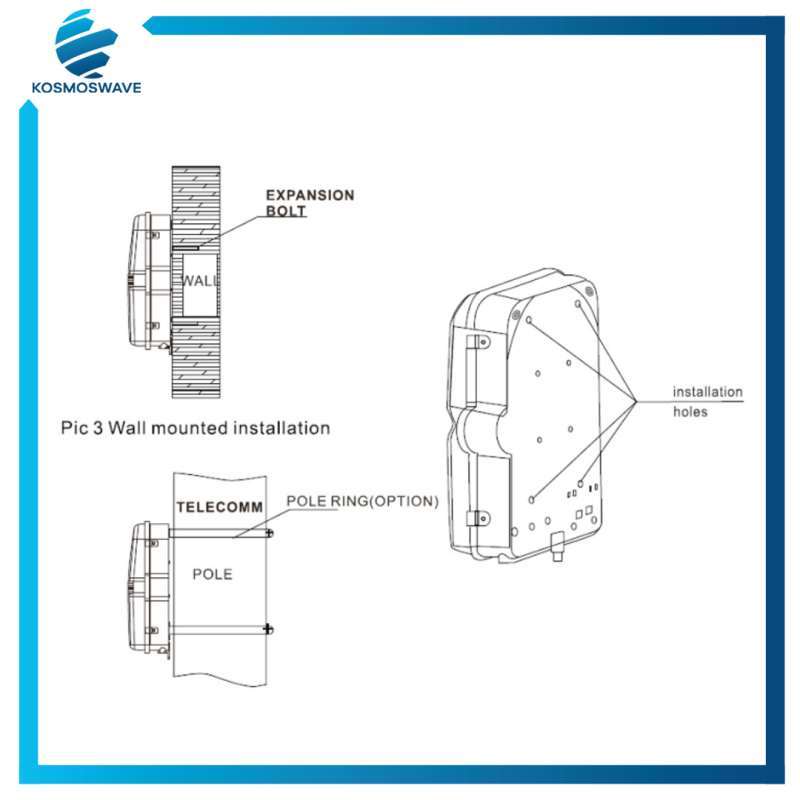 KOSMOSWAVE

EXPANSION BOLT

WALL

Pic 3 Wall mounted installation

TELECOMM

POLE RING(OPTION)

POLE

installation holes