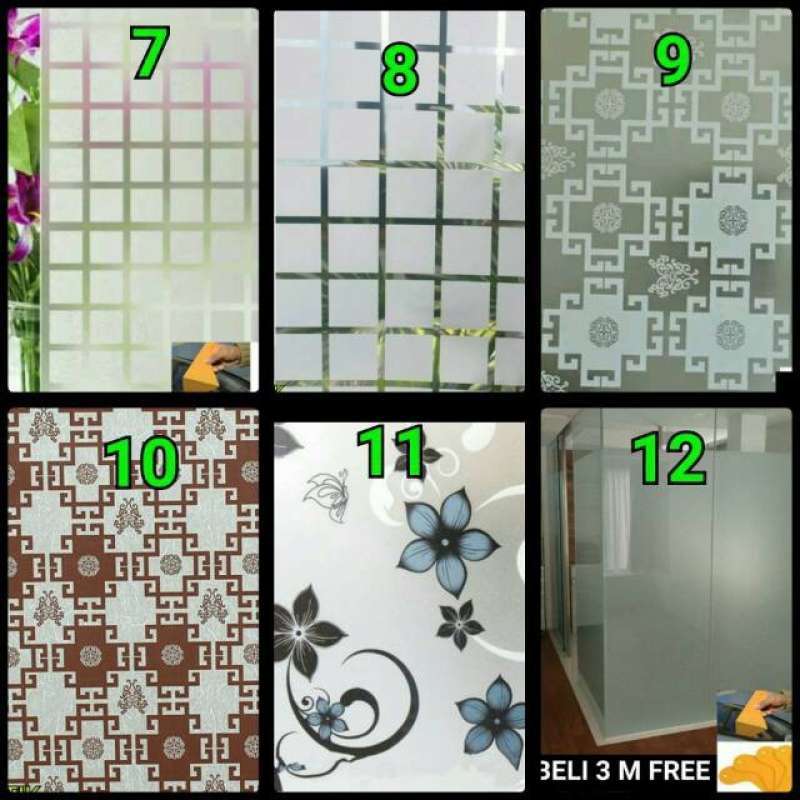 7

8

9

10

11

12

BELI 3 M FREE