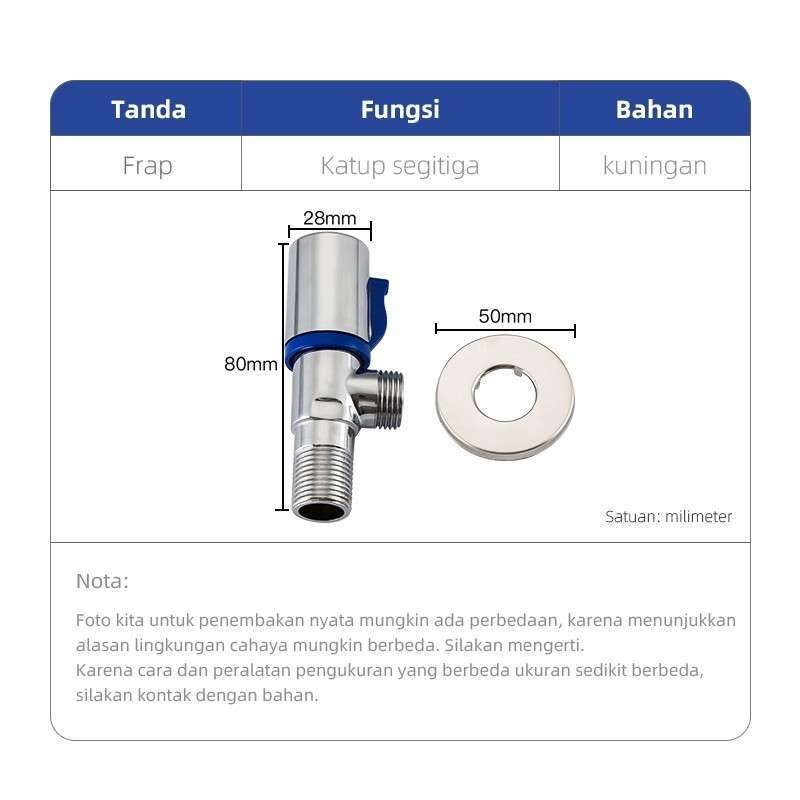 | Tanda | Fungsi | Bahan |
|---|---|---|
| Frap | Katup segitiga | kuningan |

28mm

80mm

50mm

Satuan: milimeter

Nota:

Foto kita untuk penembakan nyata mungkin ada perbedaan, karena menunjukkan alasan lingkungan cahaya mungkin berbeda. Silakan mengerti.
Karena cara dan peralatan pengukuran yang berbeda ukuran sedikit berbeda, silakan kontak dengan bahan.