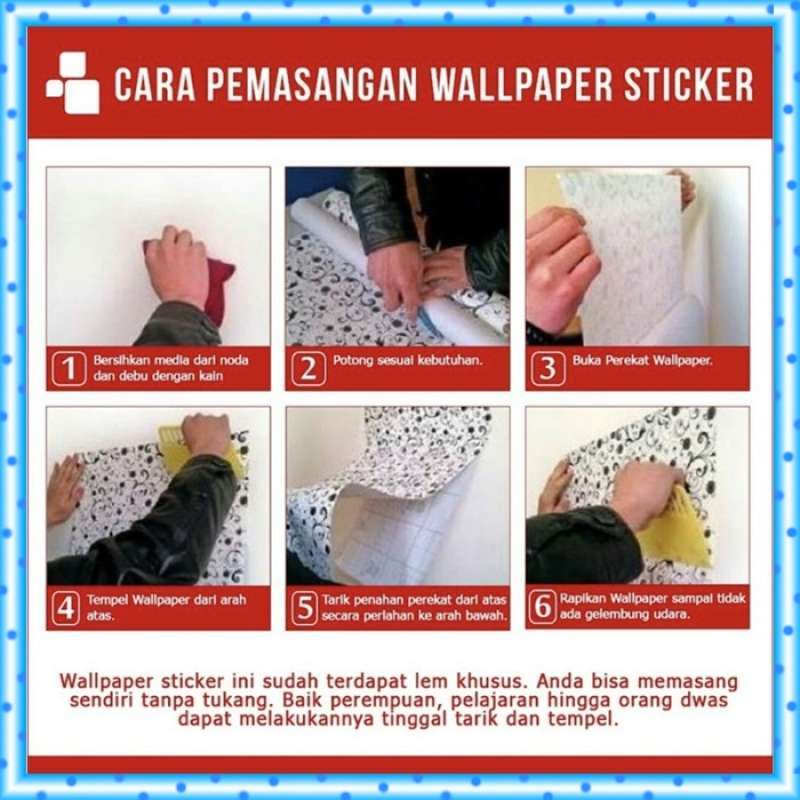 CARA PEMASANGAN WALLPAPER STICKER

1 Bersihkan media dari noda dan debu dengan kain

2 Potong sesuai kebutuhan.

3 Buka Perekat Wallpaper.

4 Tempel Wallpaper dari arah atas.

5 Tarik penahan perekat dari atas secara perlahan ke arah bawah.

6 Rapikan Wallpaper sampai tidak ada gelembung udara.

Wallpaper sticker ini sudah terdapat lem khusus. Anda bisa memasang sendiri tanpa tukang. Baik perempuan, pelajaran hingga orang dwas dapat melakukannya tinggal tarik dan tempel.