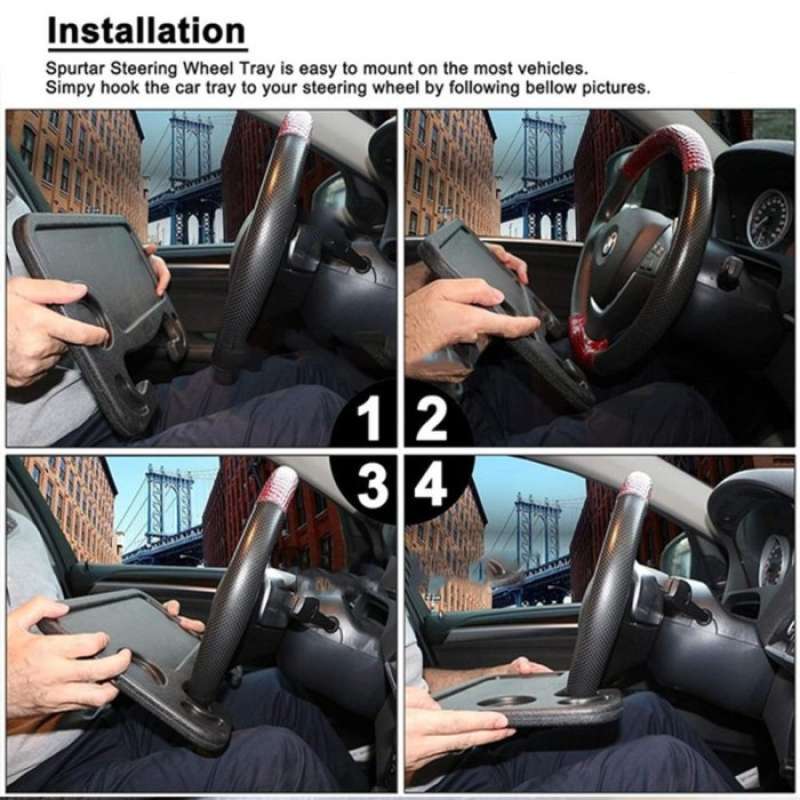 Installation

Spurtar Steering Wheel Tray is easy to mount on the most vehicles. Simpy hook the car tray to your steering wheel by following bellow pictures.

1 2

3 4