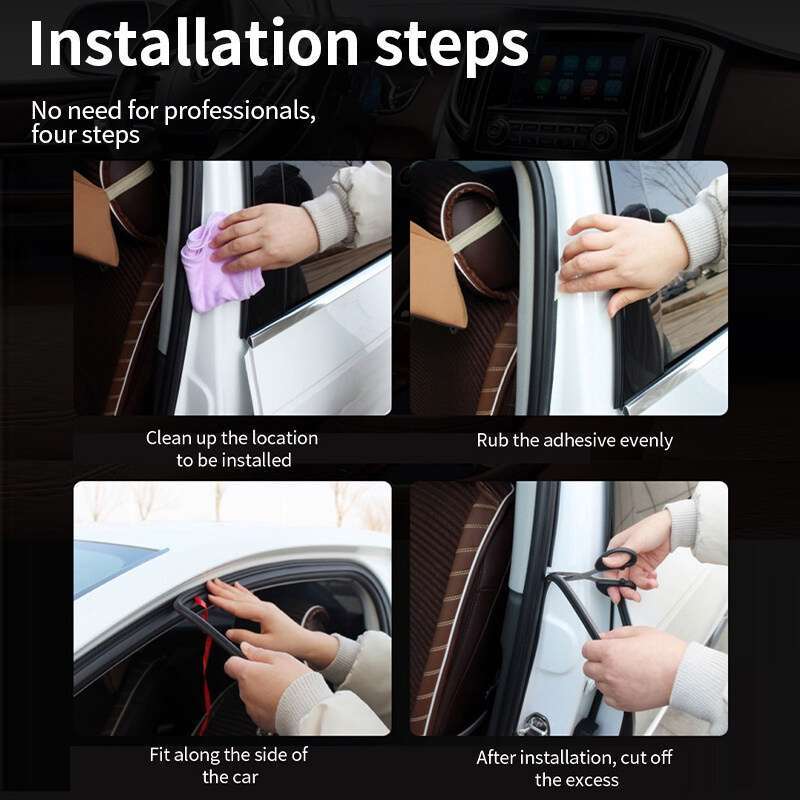 Installation steps

No need for professionals, four steps

Clean up the location to be installed

Rub the adhesive evenly

Fit along the side of the car

After installation, cut off the excess