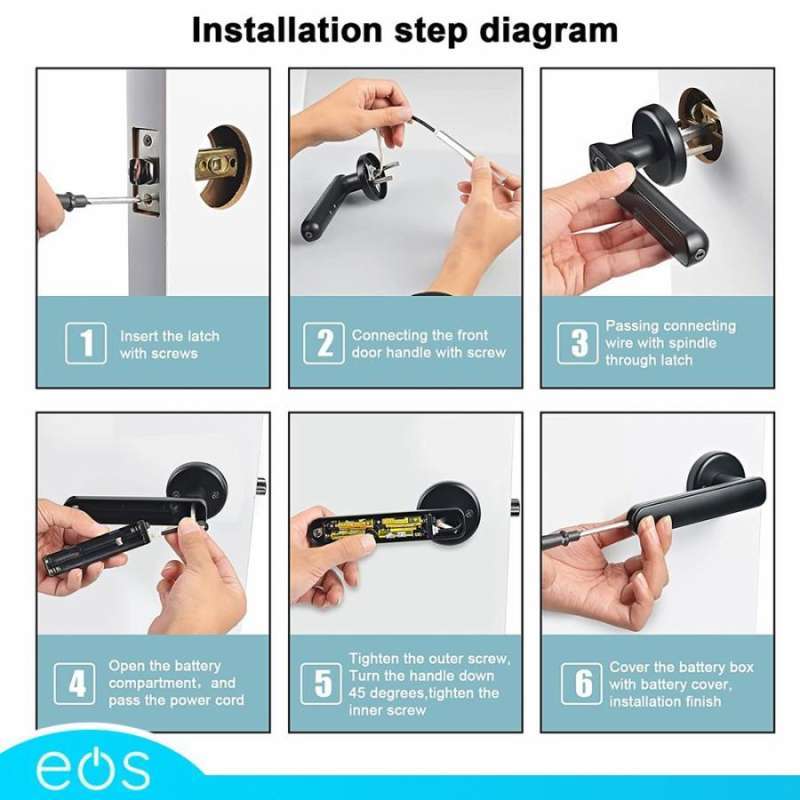 Installation step diagram

1 Insert the latch with screws

2 Connecting the front door handle with screw

3 Passing connecting wire with spindle through latch

4 Open the battery compartment, and pass the power cord

5 Tighten the outer screw, Turn the handle down 45 degrees,tighten the inner screw

6 Cover the battery box with battery cover, installation finish

eos