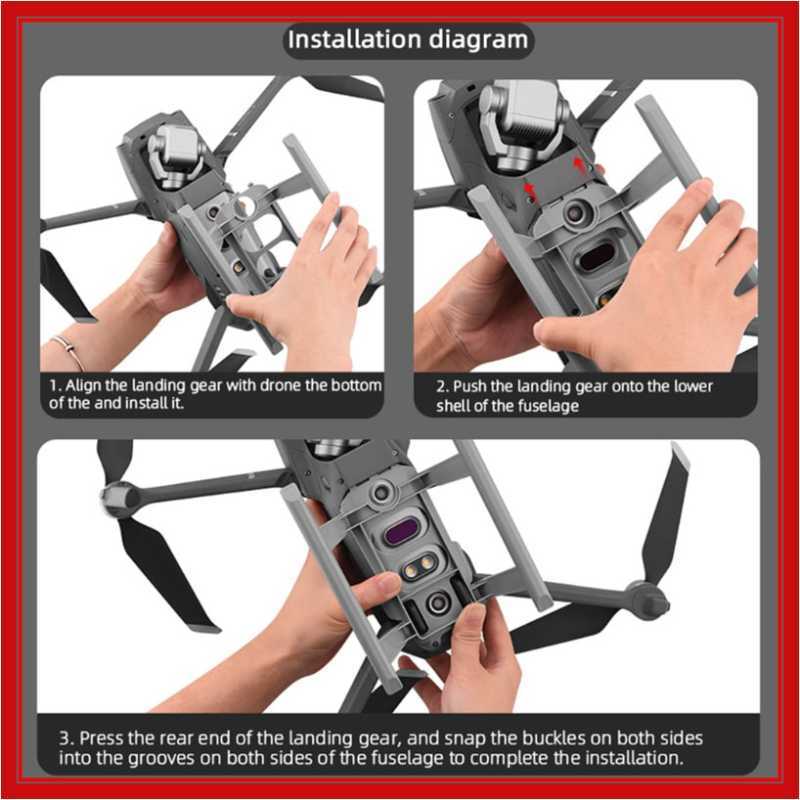 Installation diagram

1. Align the landing gear with drone the bottom of the and install it.

2. Push the landing gear onto the lower shell of the fuselage

3. Press the rear end of the landing gear, and snap the buckles on both sides into the grooves on both sides of the fuselage to complete the installation.