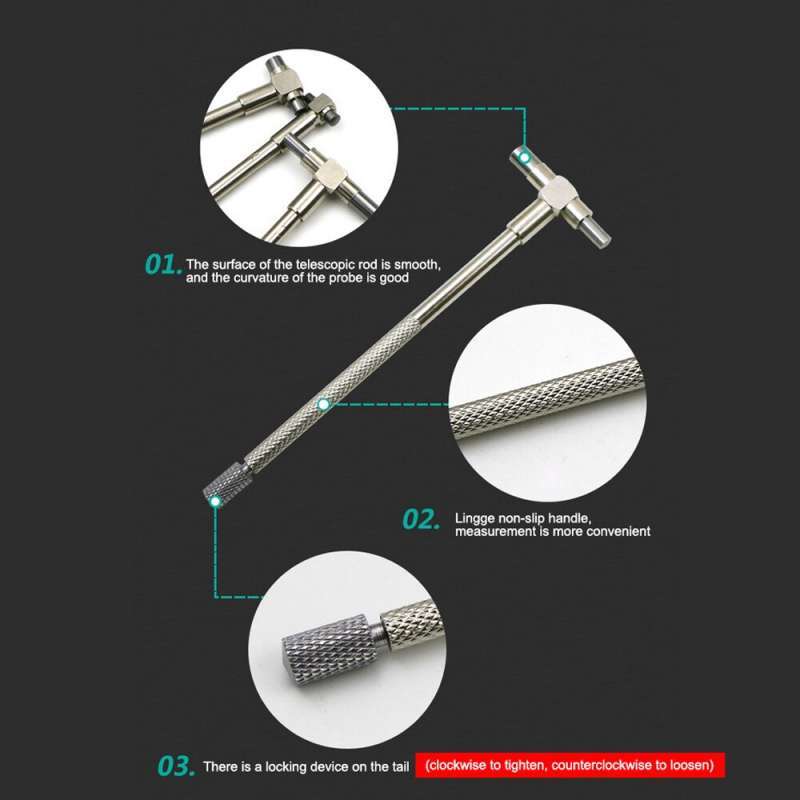 01. The surface of the telescopic rod is smooth, and the curvature of the probe is good

02. Lingge non-slip handle, measurement is more convenient

03. There is a locking device on the tail (clockwise to tighten, counterclockwise to loosen)