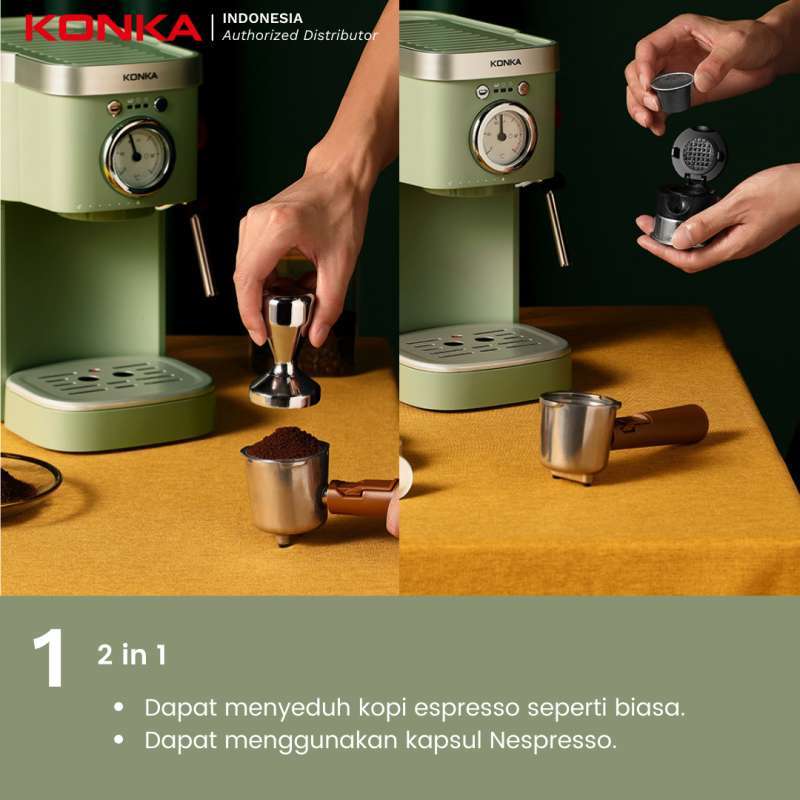 KONKA | INDONESIA
Authorized Distributor

KONKA

KONKA

1 2 in 1

• Dapat menyeduh kopi espresso seperti biasa.
• Dapat menggunakan kapsul Nespresso.