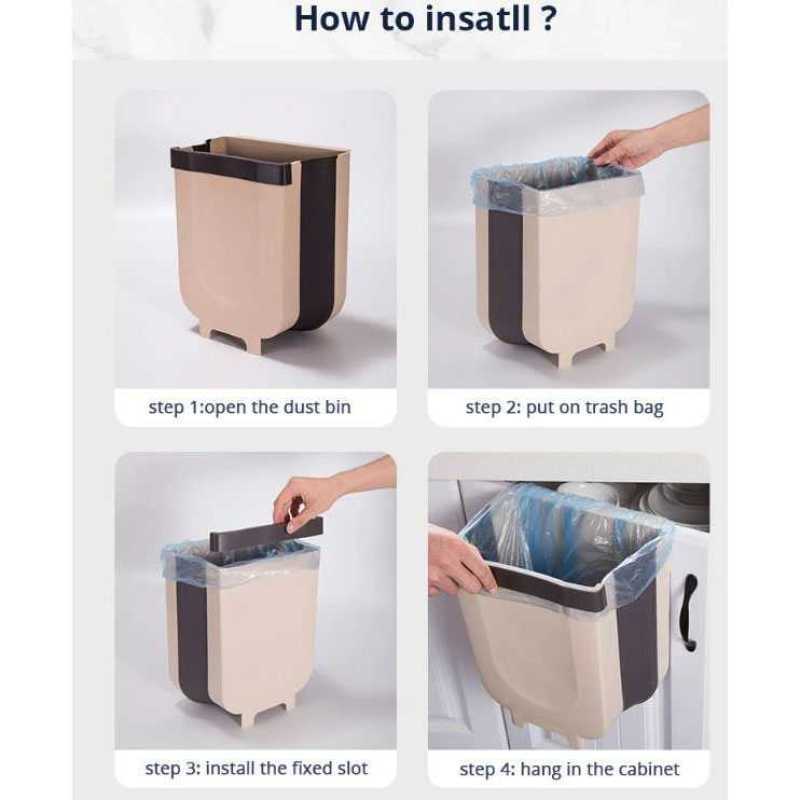 How to insatll ?

step 1:open the dust bin

step 2: put on trash bag

step 3: install the fixed slot

step 4: hang in the cabinet