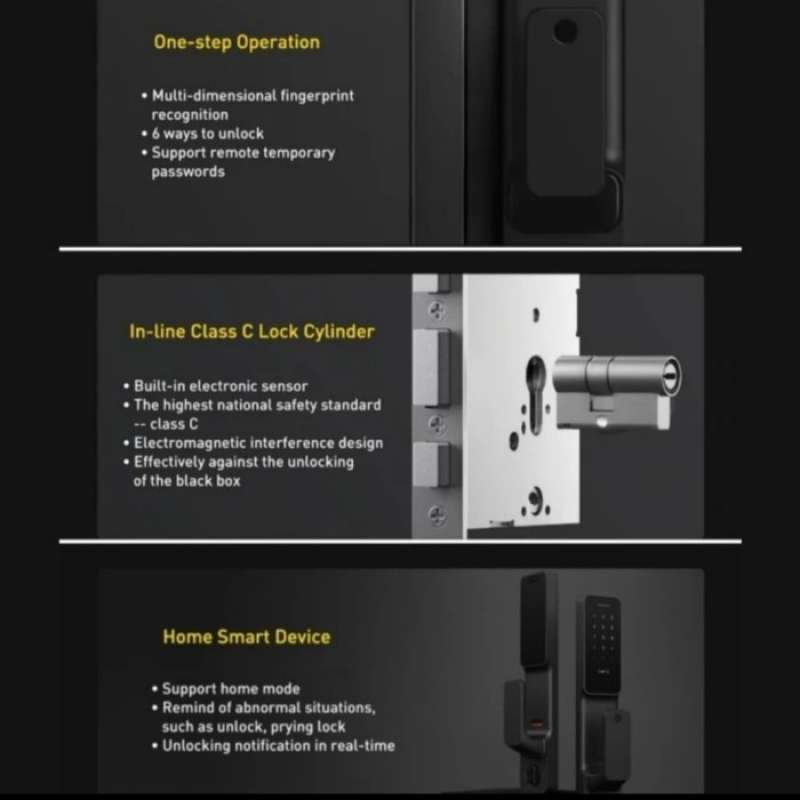 One-step Operation

• Multi-dimensional fingerprint recognition
• 6 ways to unlock
• Support remote temporary passwords

In-line Class C Lock Cylinder

• Built-in electronic sensor
• The highest national safety standard -- class C
• Electromagnetic interference design
• Effectively against the unlocking of the black box

Home Smart Device

• Support home mode
• Remind of abnormal situations, such as unlock, prying lock
• Unlocking notification in real-time