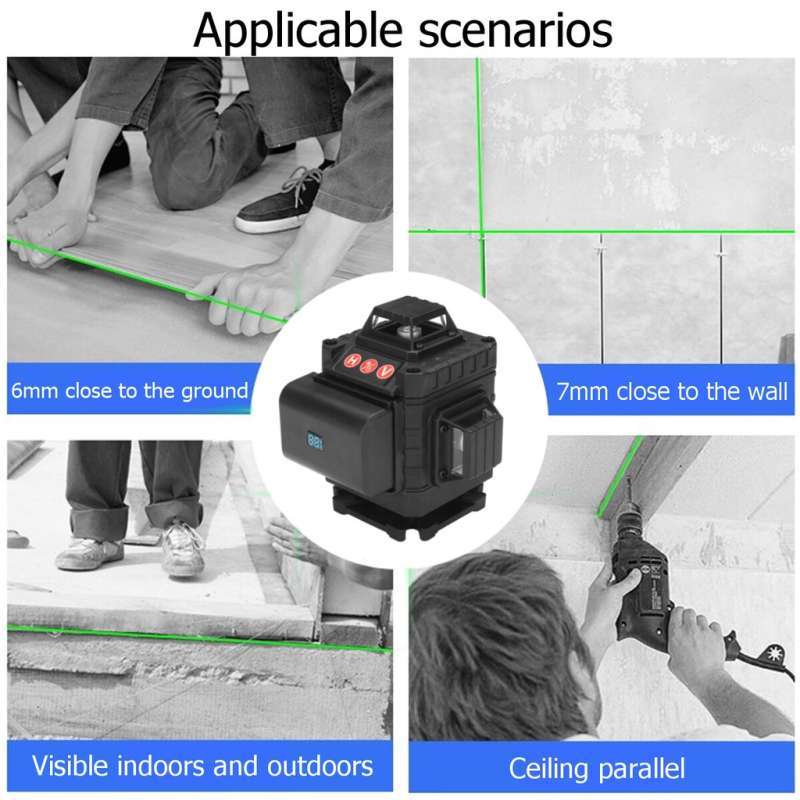 Applicable scenarios

6mm close to the ground

7mm close to the wall

H
V

Visible indoors and outdoors

Ceiling parallel