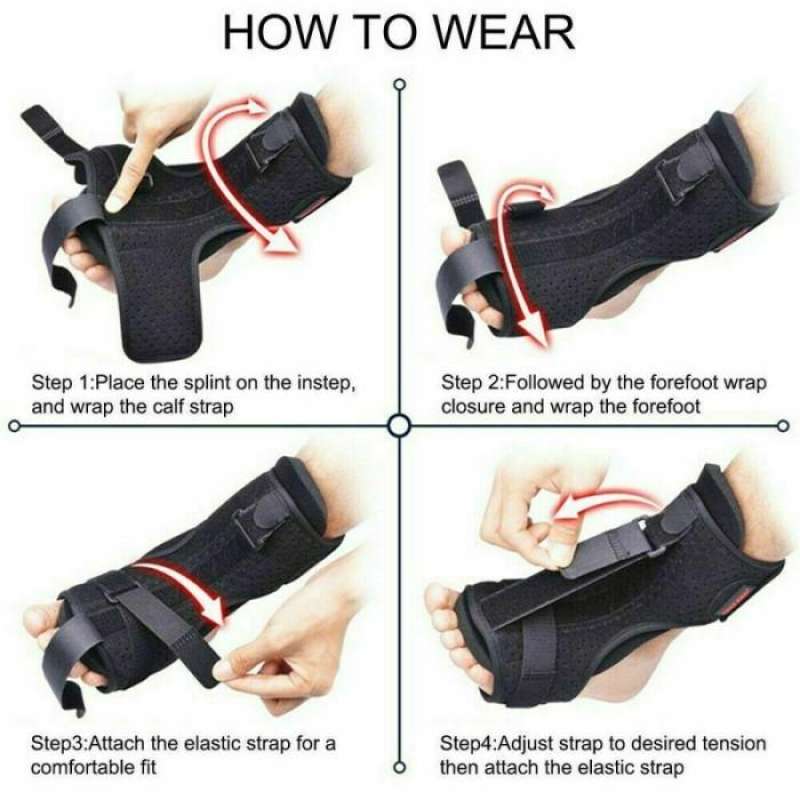 HOW TO WEAR

Step 1:Place the splint on the instep, and wrap the calf strap

Step 2:Followed by the forefoot wrap closure and wrap the forefoot

Step3:Attach the elastic strap for a comfortable fit

Step4:Adjust strap to desired tension then attach the elastic strap