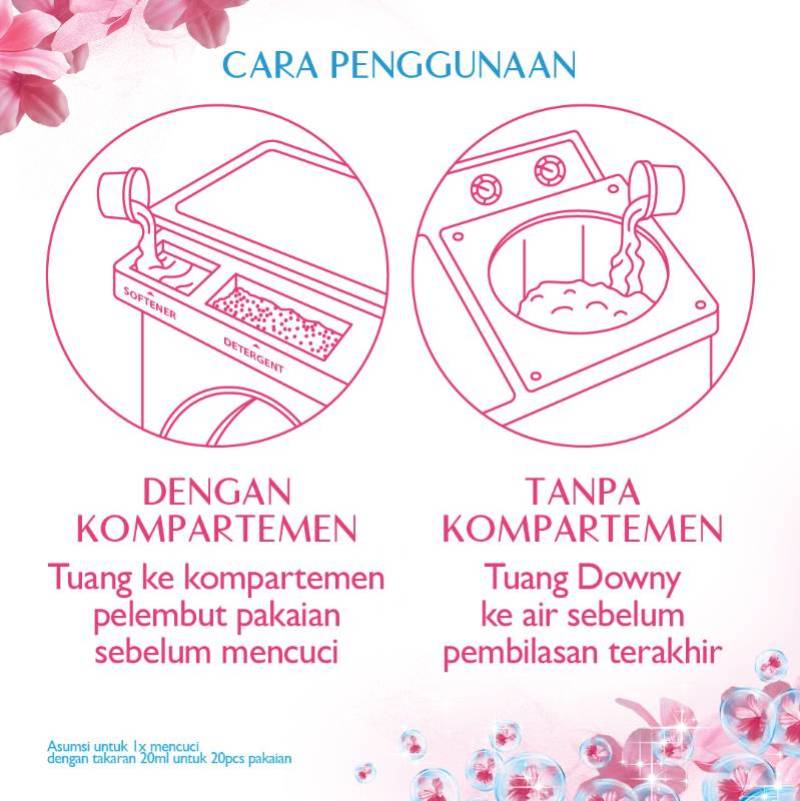 CARA PENGGUNAAN

SOFTENER
DETERGENT

DENGAN KOMPARTEMEN
Tuang ke kompartemen pelembut pakaian sebelum mencuci

TANPA KOMPARTEMEN
Tuang Downy ke air sebelum pembilasan terakhir

Asumsi untuk 1x mencuci dengan takaran 20ml untuk 20pcs pakaian