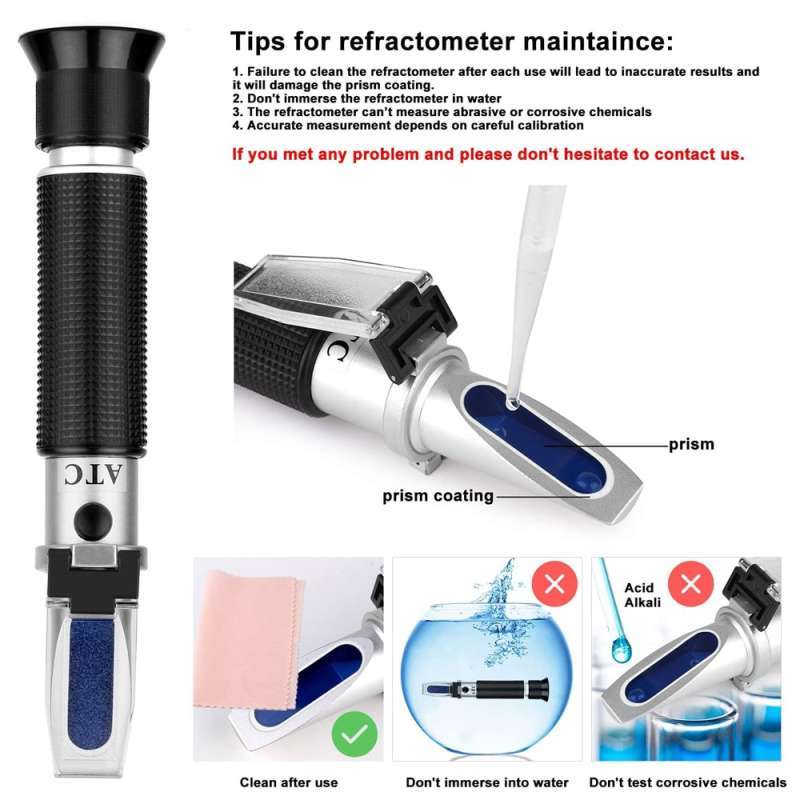 Tips for refractometer maintaince:

1. Failure to clean the refractometer after each use will lead to inaccurate results and it will damage the prism coating.
2. Don't immerse the refractometer in water
3. The refractometer can't measure abrasive or corrosive chemicals
4. Accurate measurement depends on careful calibration

If you met any problem and please don't hesitate to contact us.

ATC

ATC

prism

prism coating

Acid
Alkali

Clean after use

Don't immerse into water

Don't test corrosive chemicals