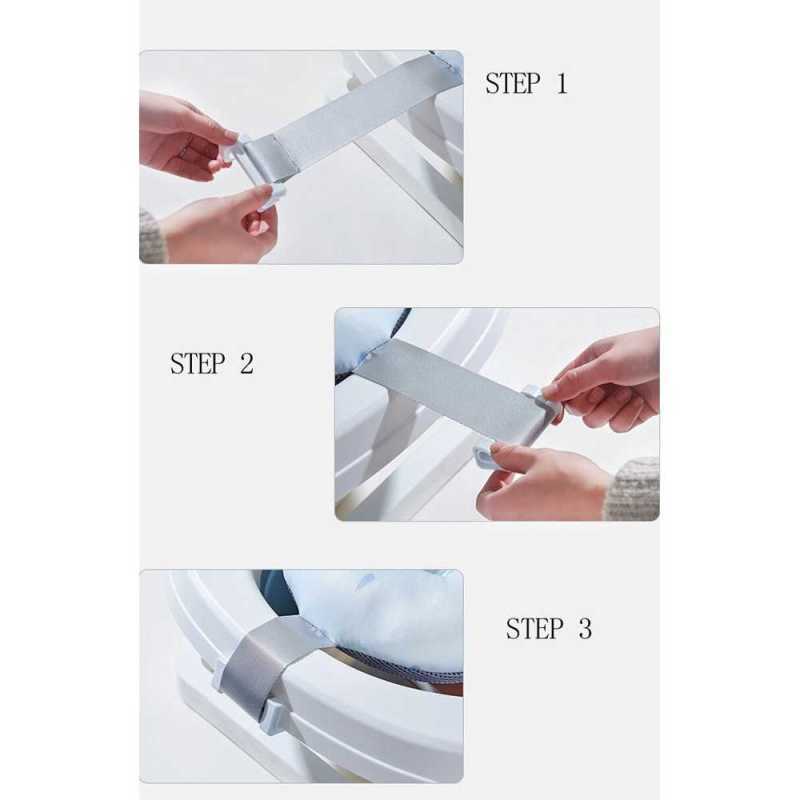 STEP 1

STEP 2

STEP 3