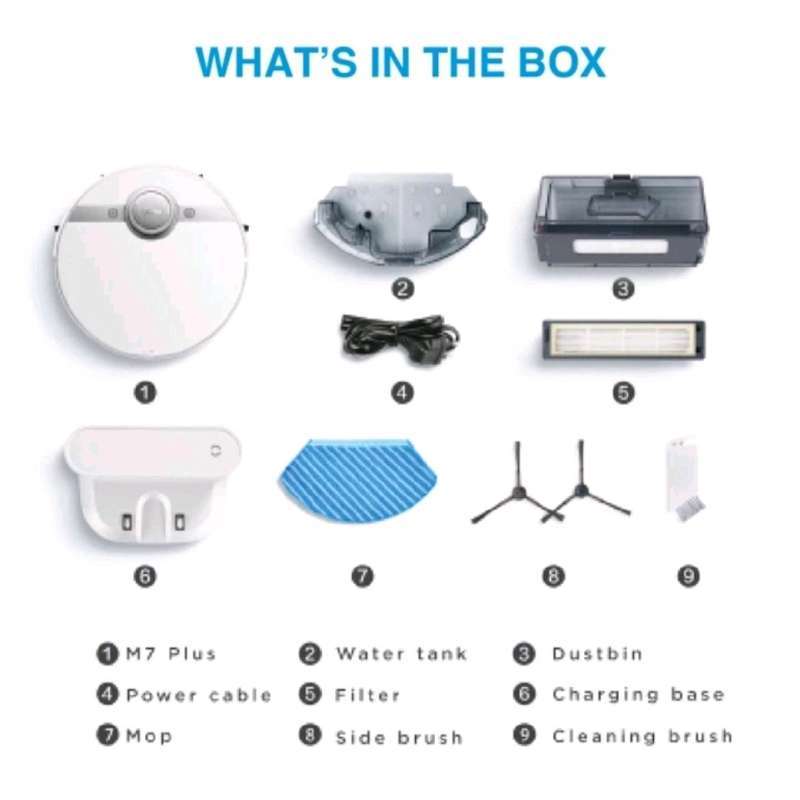 WHAT'S IN THE BOX

2 3
4 5
1
6 7 8 9

1 M7 Plus
2 Water tank
3 Dustbin
4 Power cable
5 Filter
6 Charging base
7 Mop
8 Side brush
9 Cleaning brush