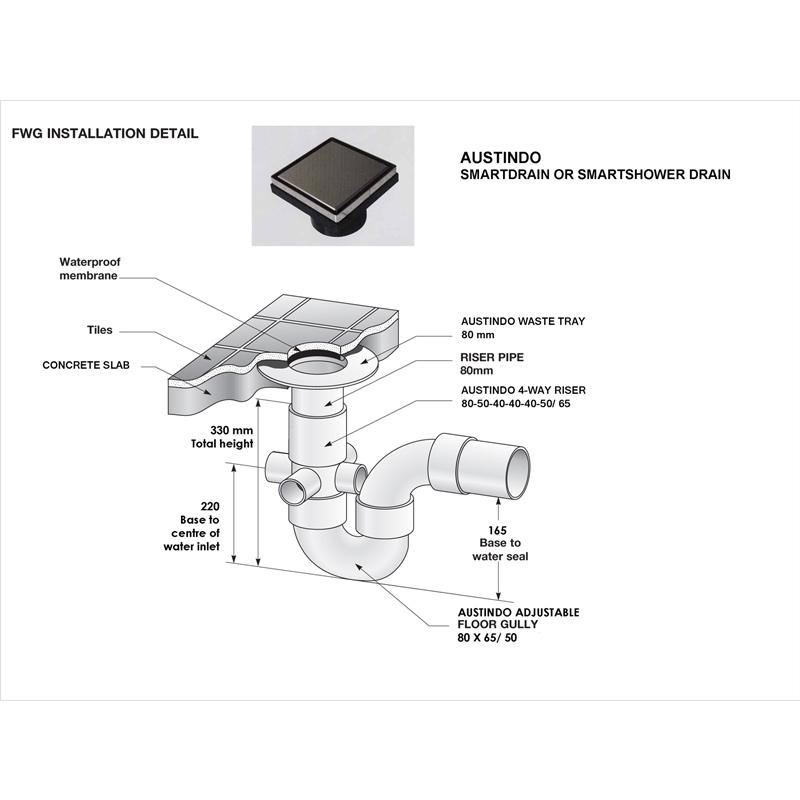 FWG INSTALLATION DETAIL

AUSTINDO
SMARTDRAIN OR SMARTSHOWER DRAIN

Waterproof membrane

Tiles

CONCRETE SLAB

AUSTINDO WASTE TRAY
80 mm

RISER PIPE
80mm

AUSTINDO 4-WAY RISER
80-50-40-40-40-50/ 65

330 mm
Total height

220
Base to centre of water inlet

165
Base to water seal

AUSTINDO ADJUSTABLE FLOOR GULLY
80 X 65/ 50