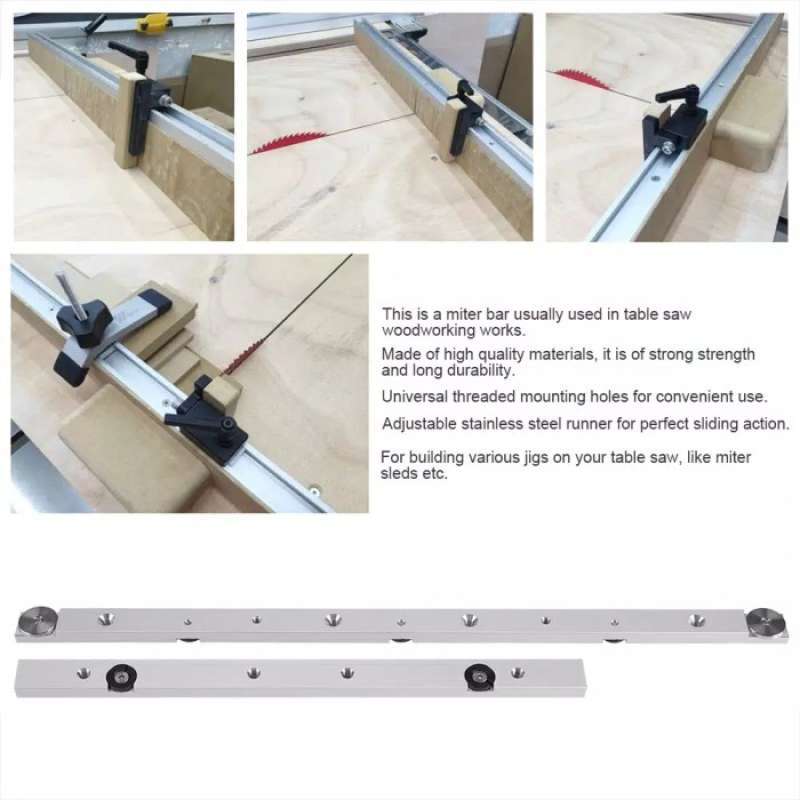 This is a miter bar usually used in table saw woodworking works.

Made of high quality materials, it is of strong strength and long durability.

Universal threaded mounting holes for convenient use.

Adjustable stainless steel runner for perfect sliding action.

For building various jigs on your table saw, like miter sleds etc.