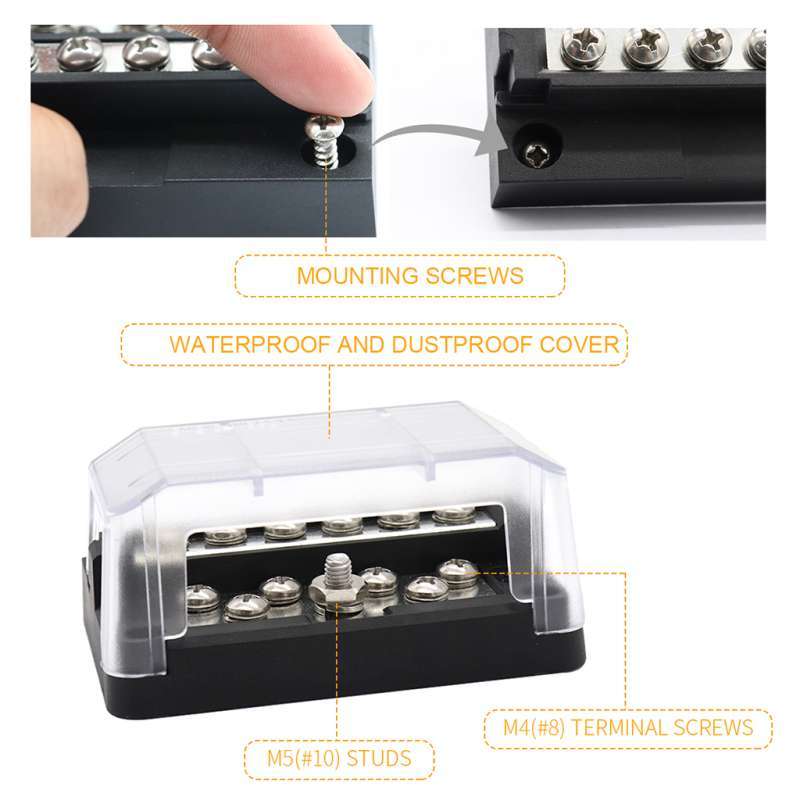 MOUNTING SCREWS

WATERPROOF AND DUSTPROOF COVER

M4(#8) TERMINAL SCREWS

M5(#10) STUDS