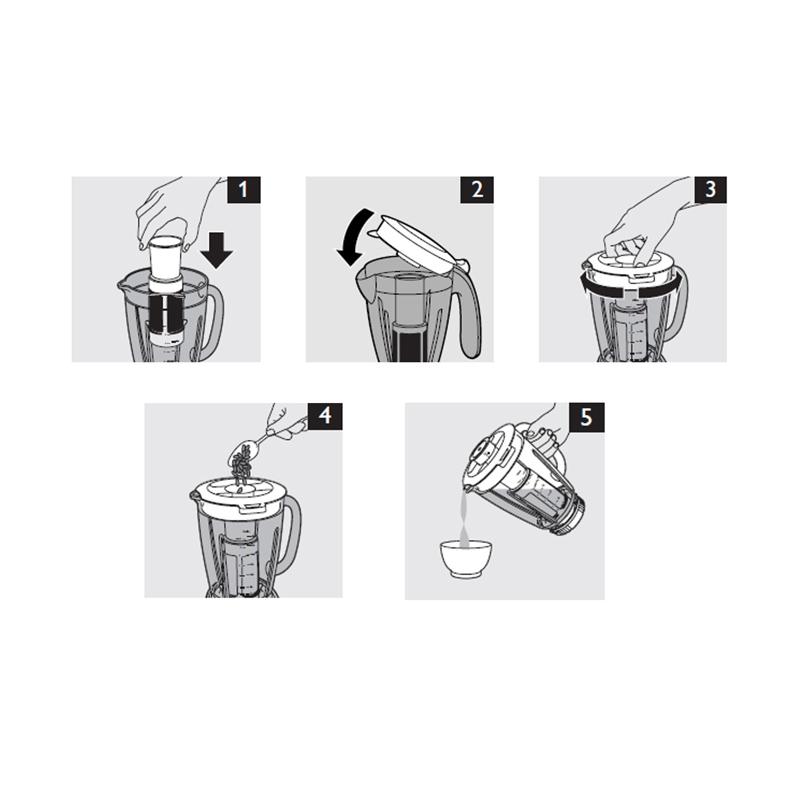 1

2

3

4

5