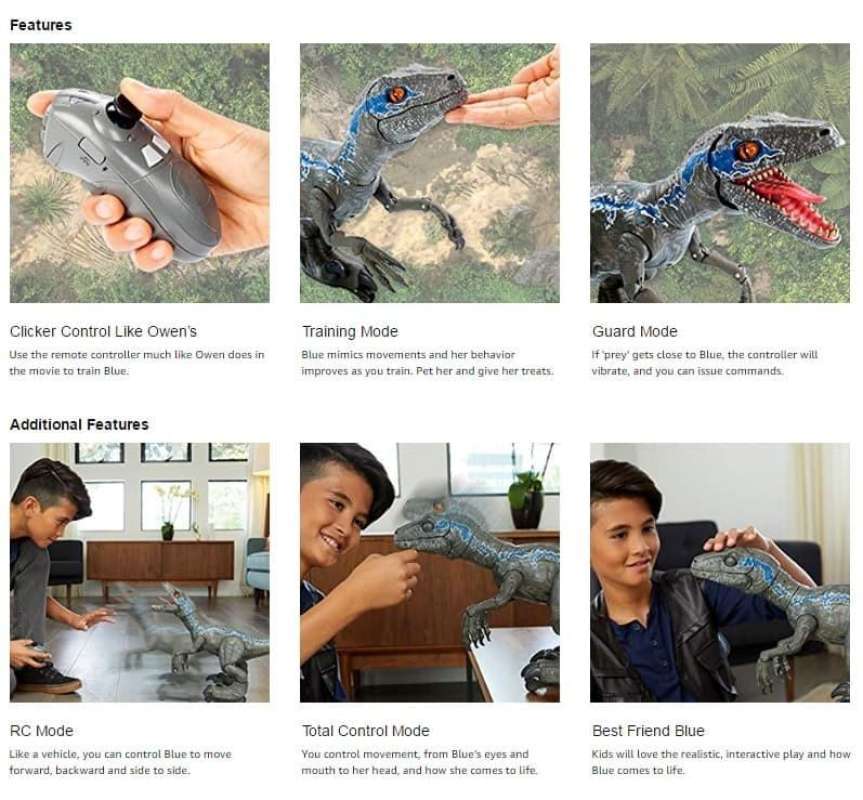 Features

Clicker Control Like Owen's
Use the remote controller much like Owen does in the movie to train Blue.

Training Mode
Blue mimics movements and her behavior improves as you train. Pet her and give her treats.

Guard Mode
If 'prey' gets close to Blue, the controller will vibrate, and you can issue commands.

Additional Features

RC Mode
Like a vehicle, you can control Blue to move forward, backward and side to side.

Total Control Mode
You control movement, from Blue's eyes and mouth to her head, and how she comes to life.

Best Friend Blue
Kids will love the realistic, interactive play and how Blue comes to life.