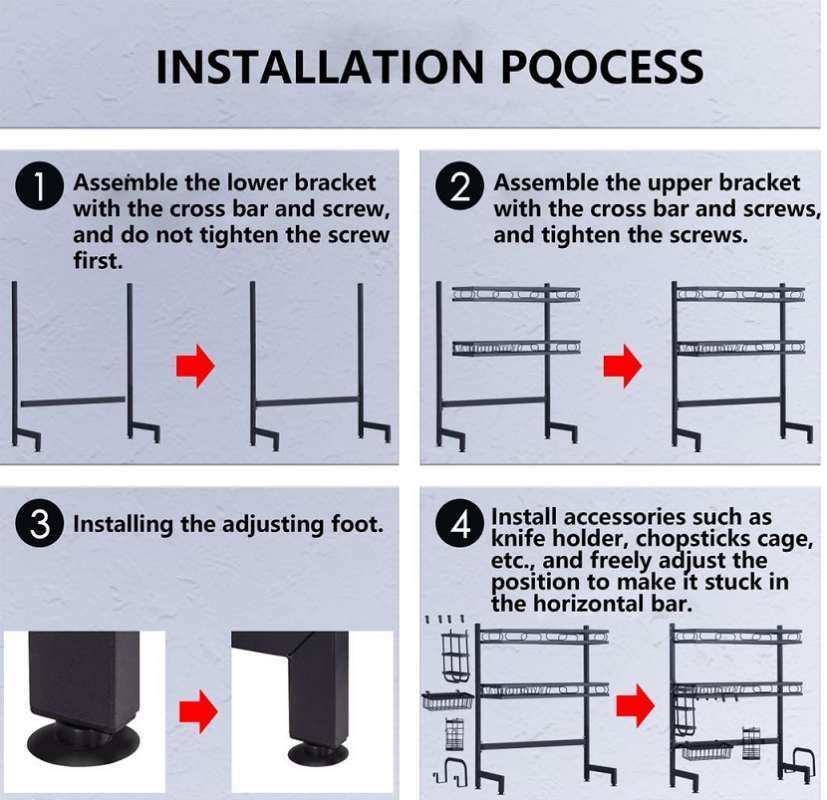 INSTALLATION PQOCESS

1 Assemble the lower bracket with the cross bar and screw, and do not tighten the screw first.

2 Assemble the upper bracket with the cross bar and screws, and tighten the screws.

3 Installing the adjusting foot.

4 Install accessories such as knife holder, chopsticks cage, etc., and freely adjust the position to make it stuck in the horizontal bar.