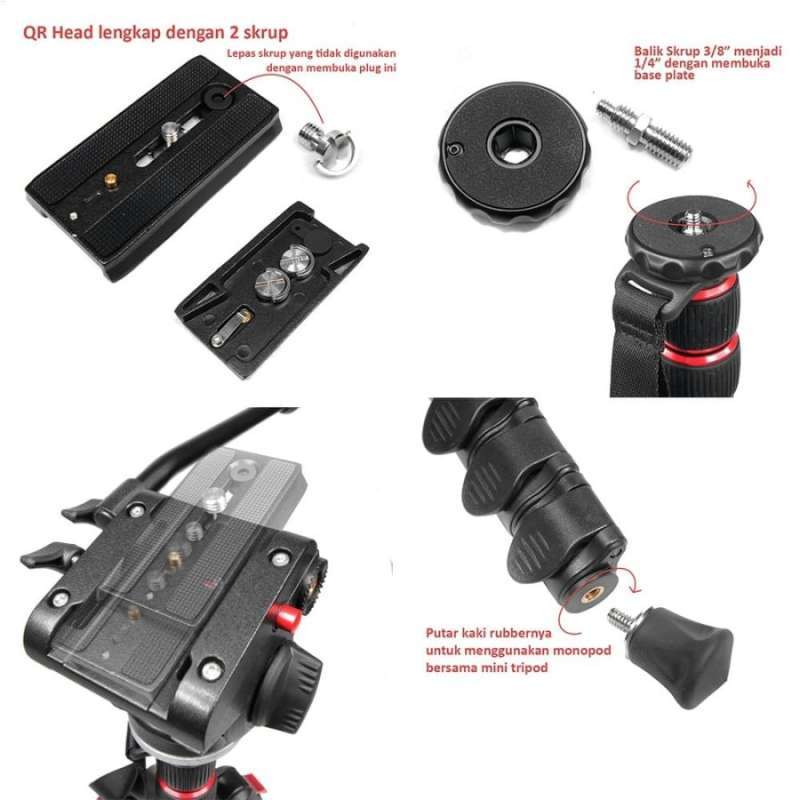 QR Head lengkap dengan 2 skrup

Lepas skrup yang tidak digunakan dengan membuka plug ini

Balik Skrup 3/8" menjadi 1/4" dengan membuka base plate

Putar kaki rubbernya untuk menggunakan monopod bersama mini tripod